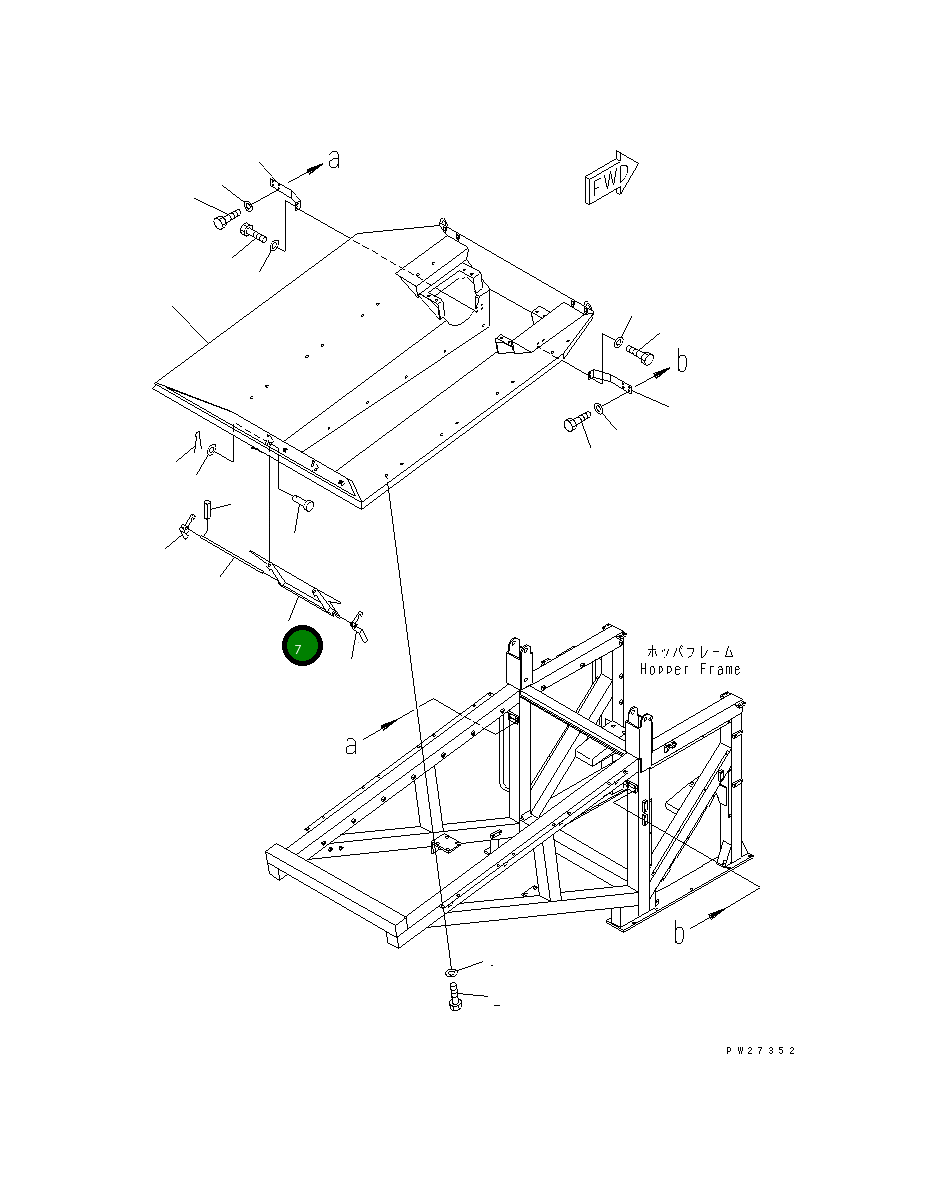 a

FWD

b

7

ホッパフレーム
Hopper Frame

a

b

PW27352