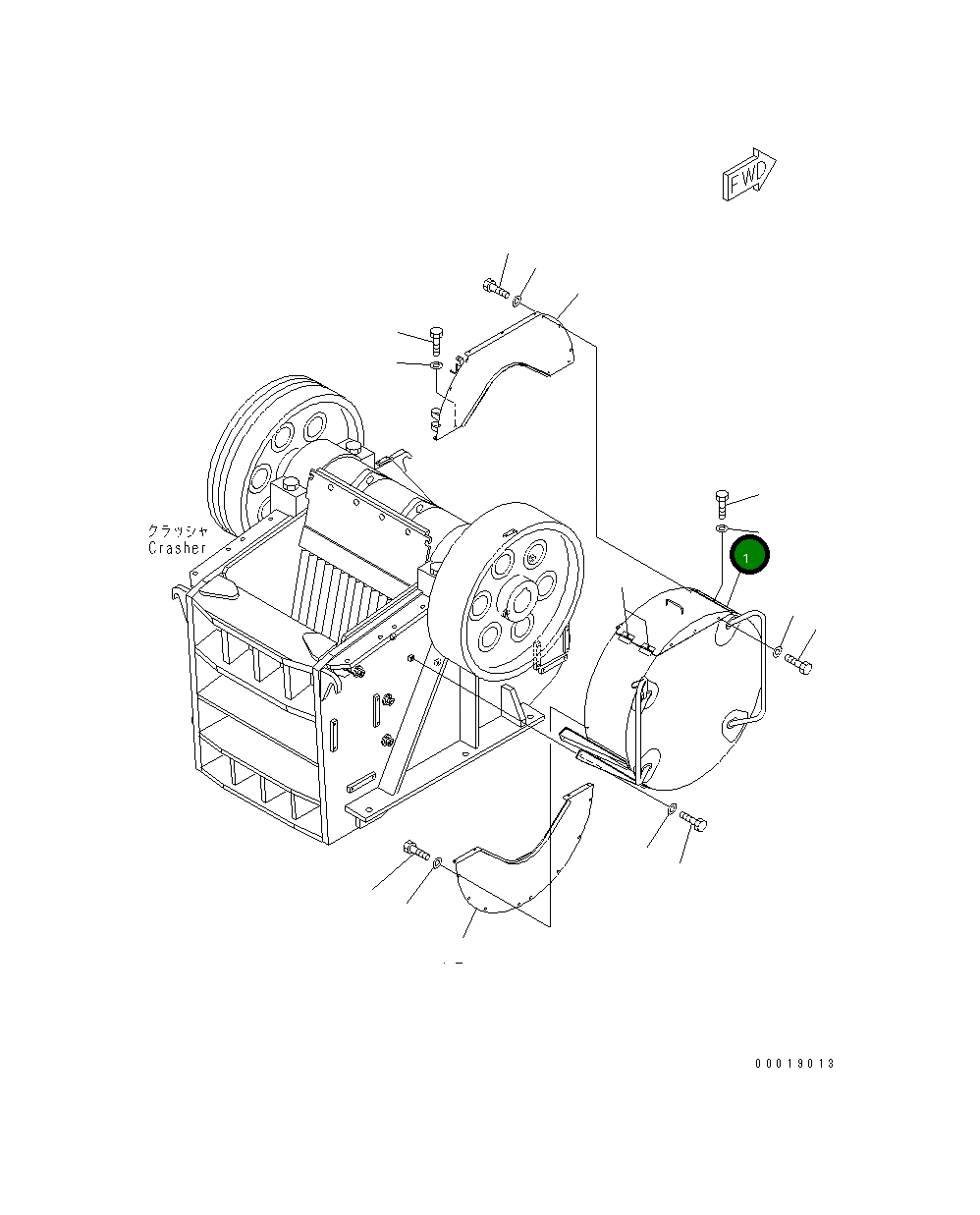 FWD

クラッシャ
Crasher

1

00019013