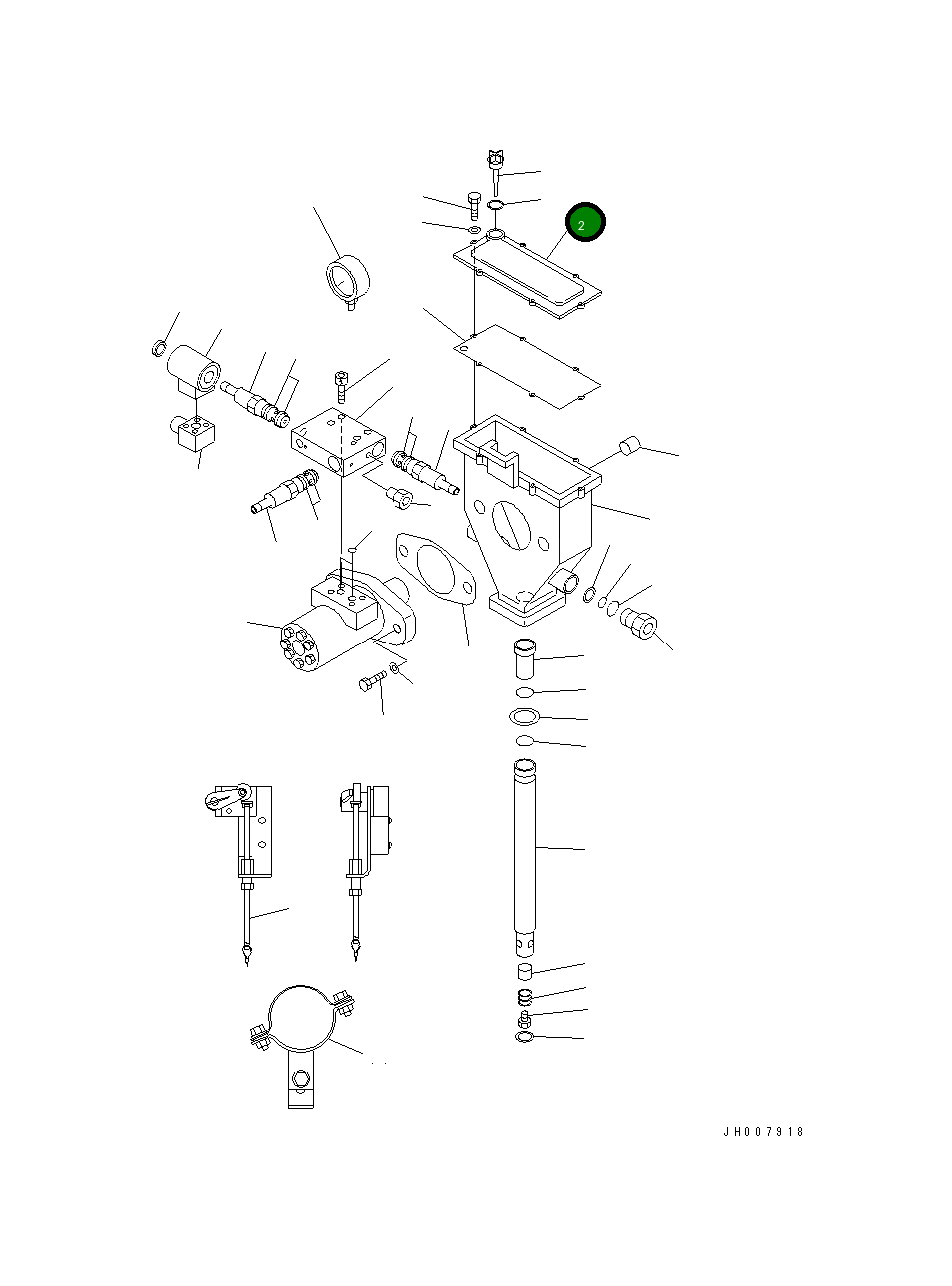 2

JH007918