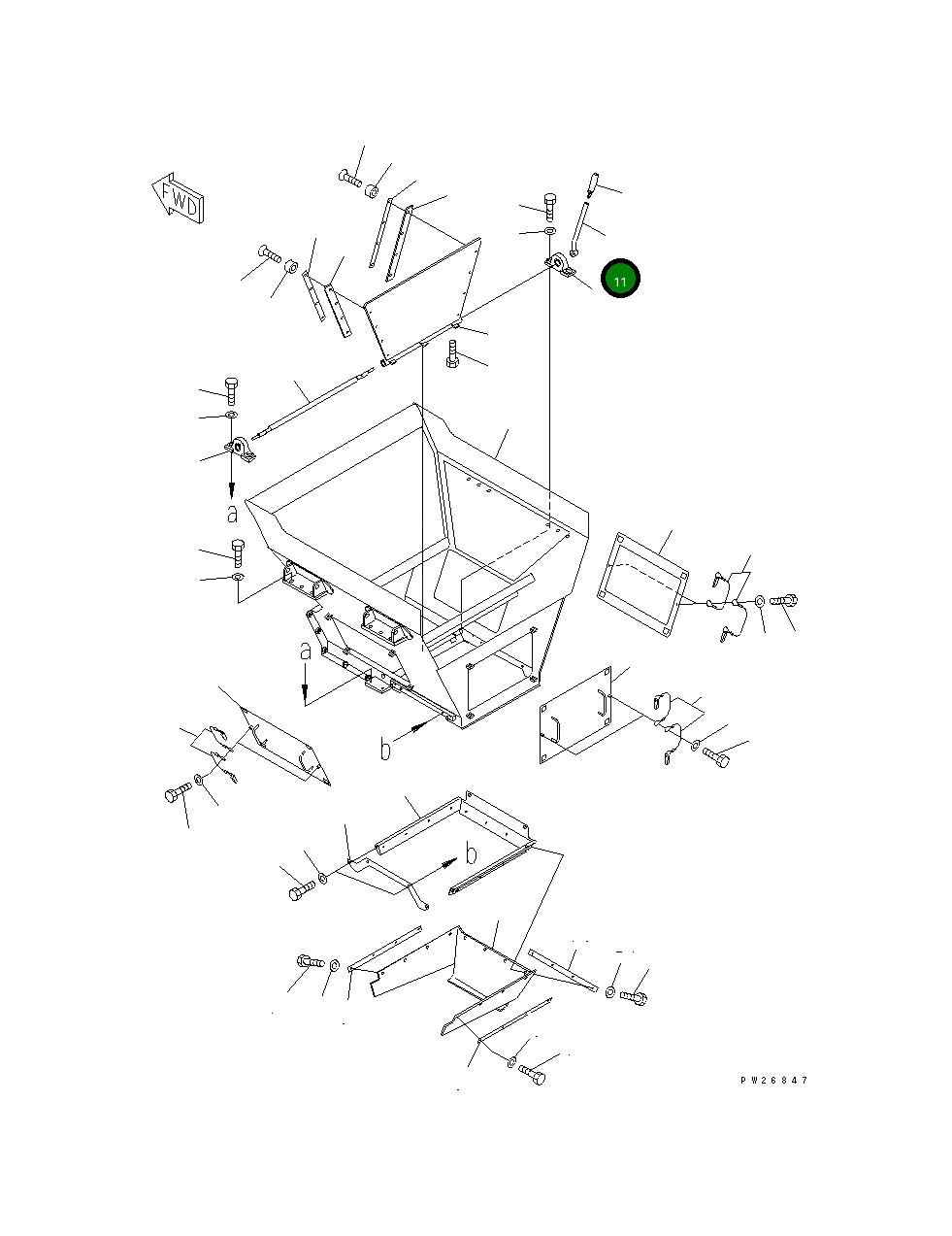 FWD

11

a

a

b

b

PW26847