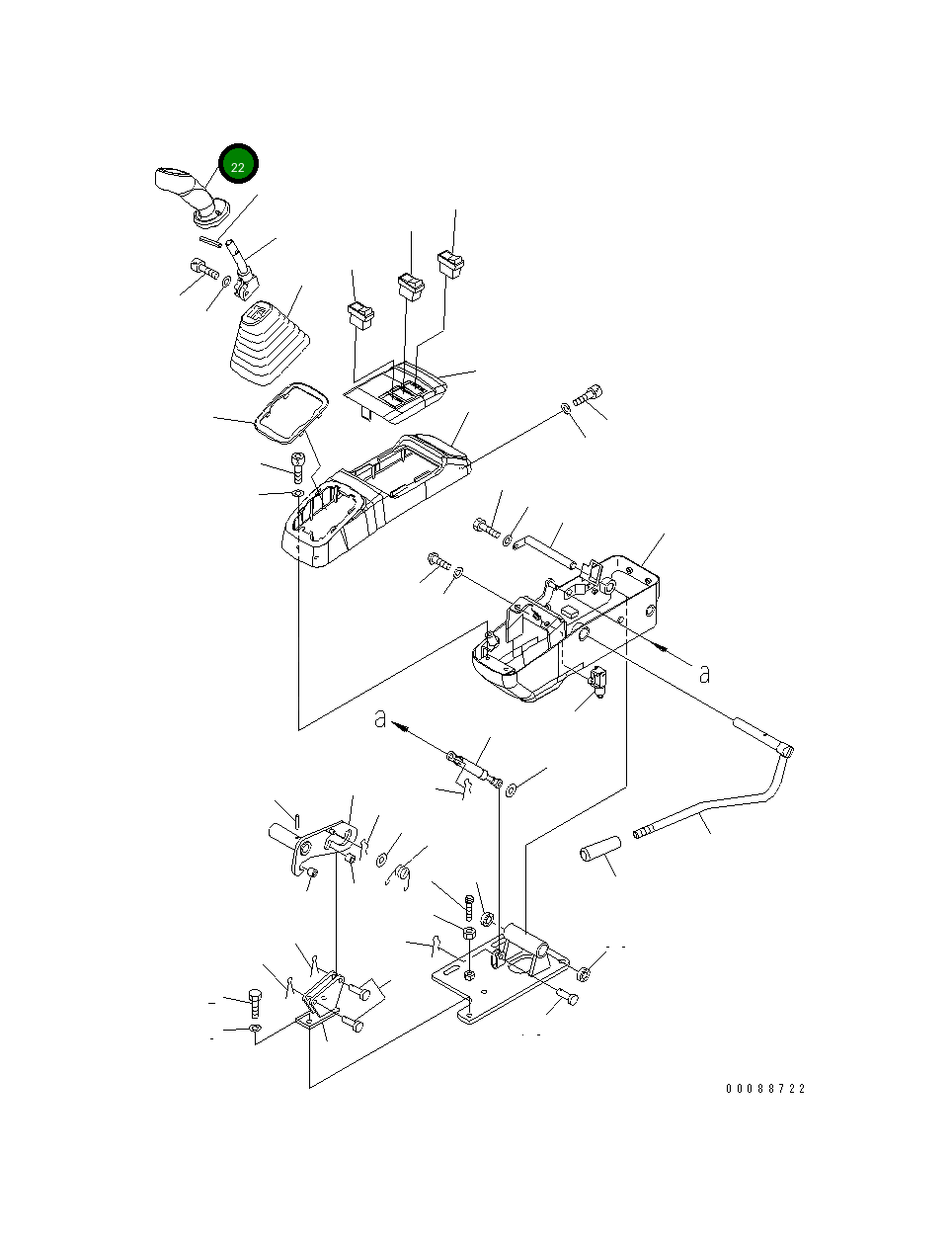 22

a

a

00088722