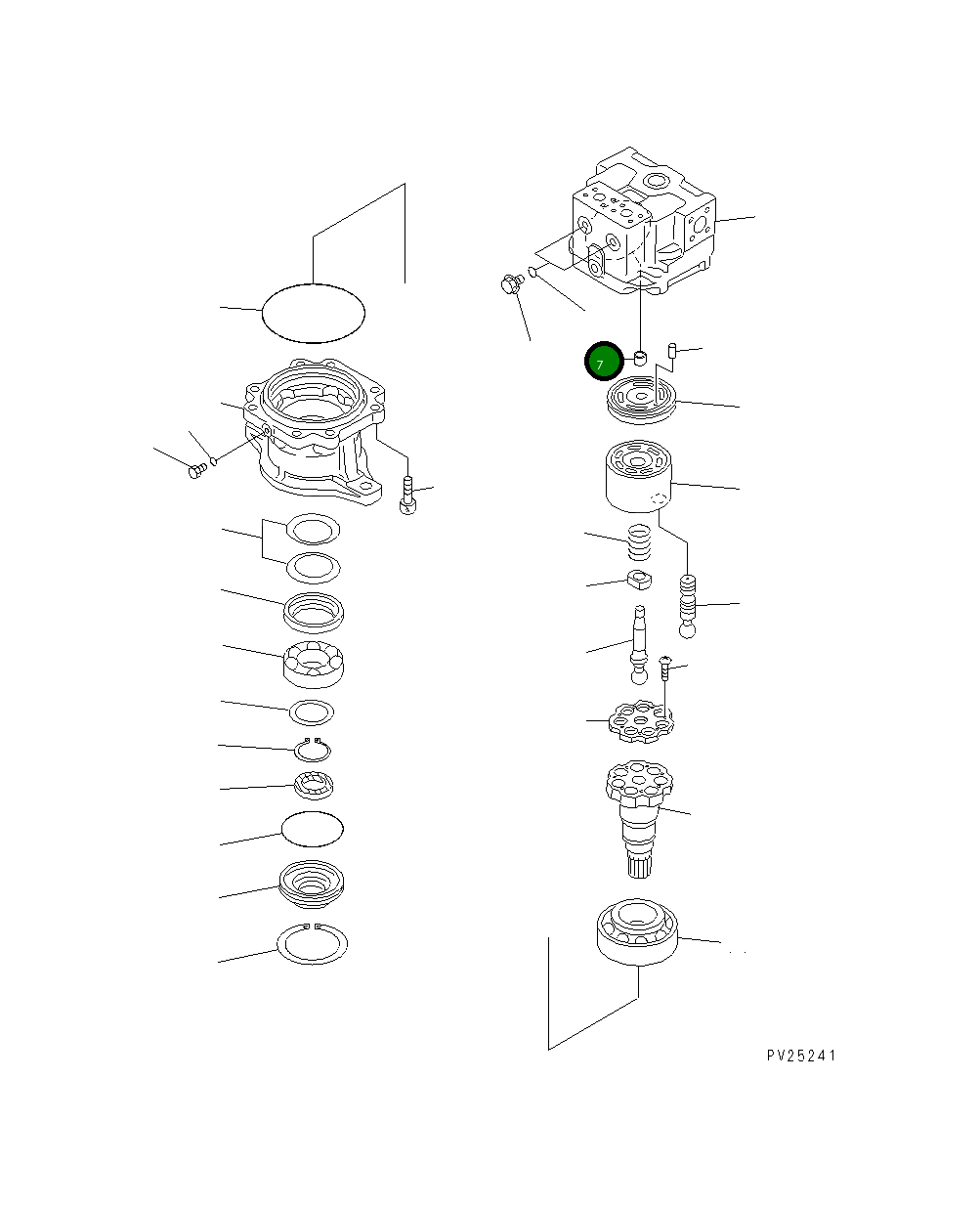 7

PV25241