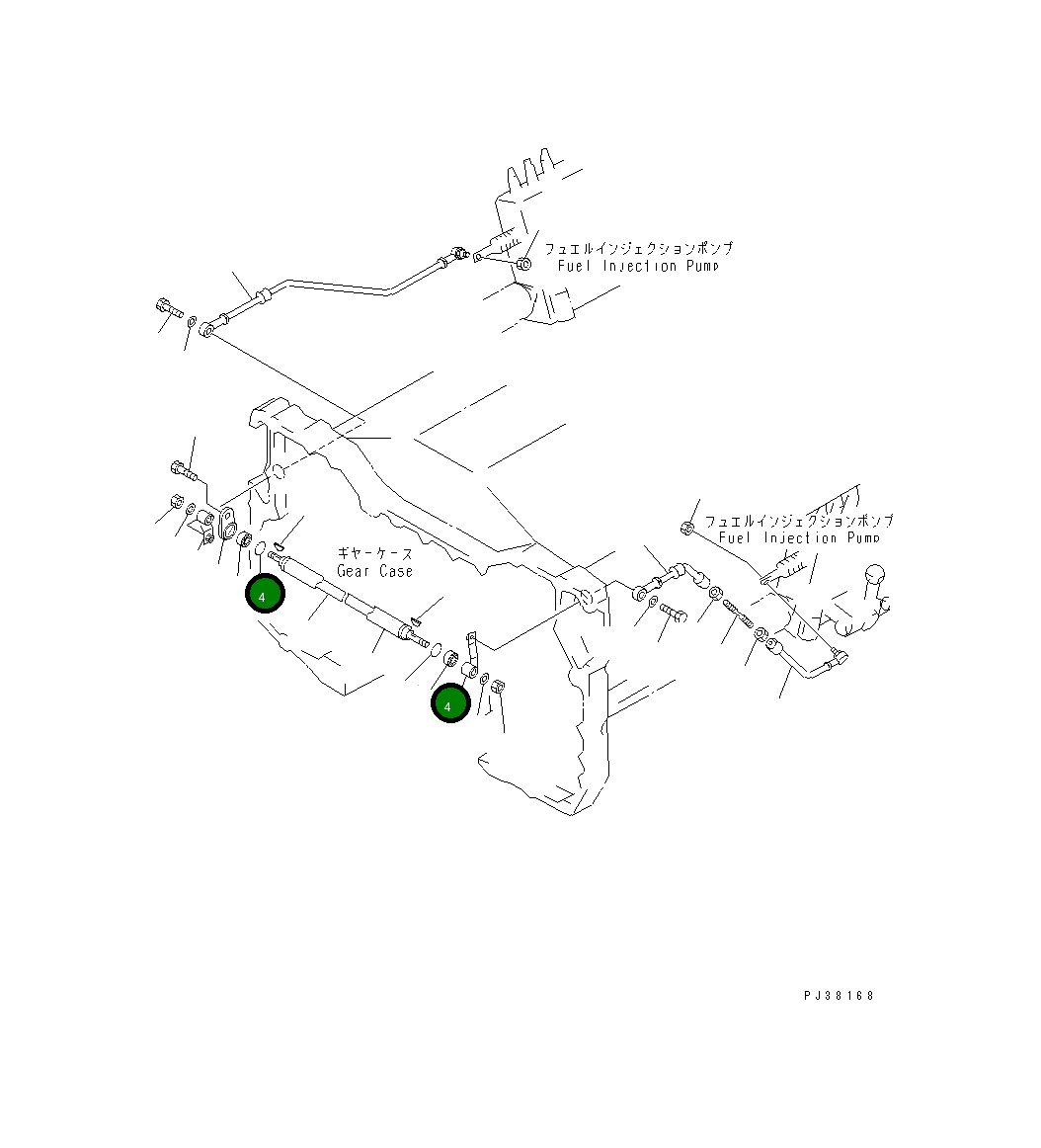 フュエルインジェクションポンプ
Fuel Injection Pump

フュエルインジェクションポンプ
Fuel Injection Pump

ギヤーケース
Gear Case

4

4

PJ38168