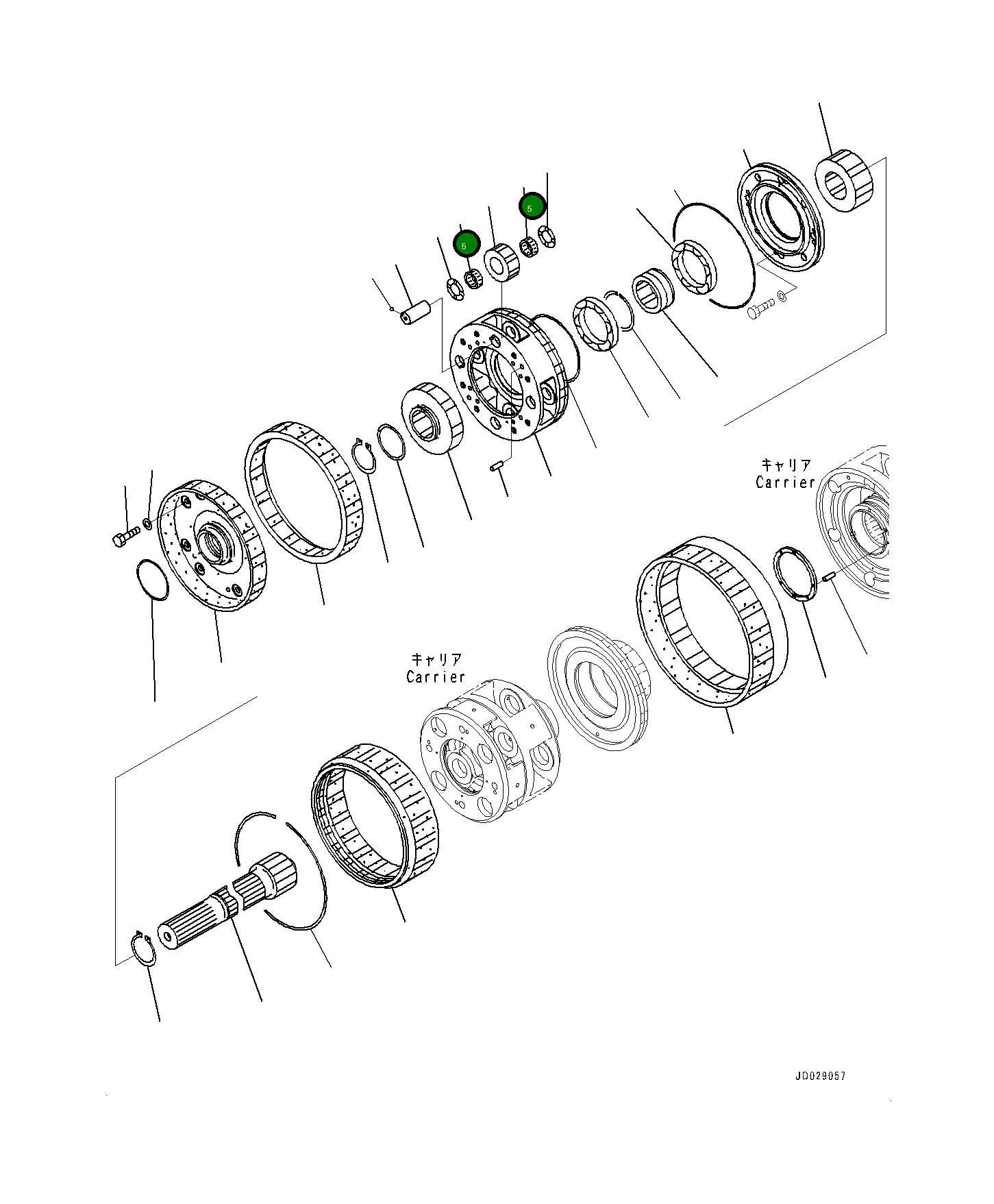 5
5
キャリア
Carrier
キャリア
Carrier
JD029057