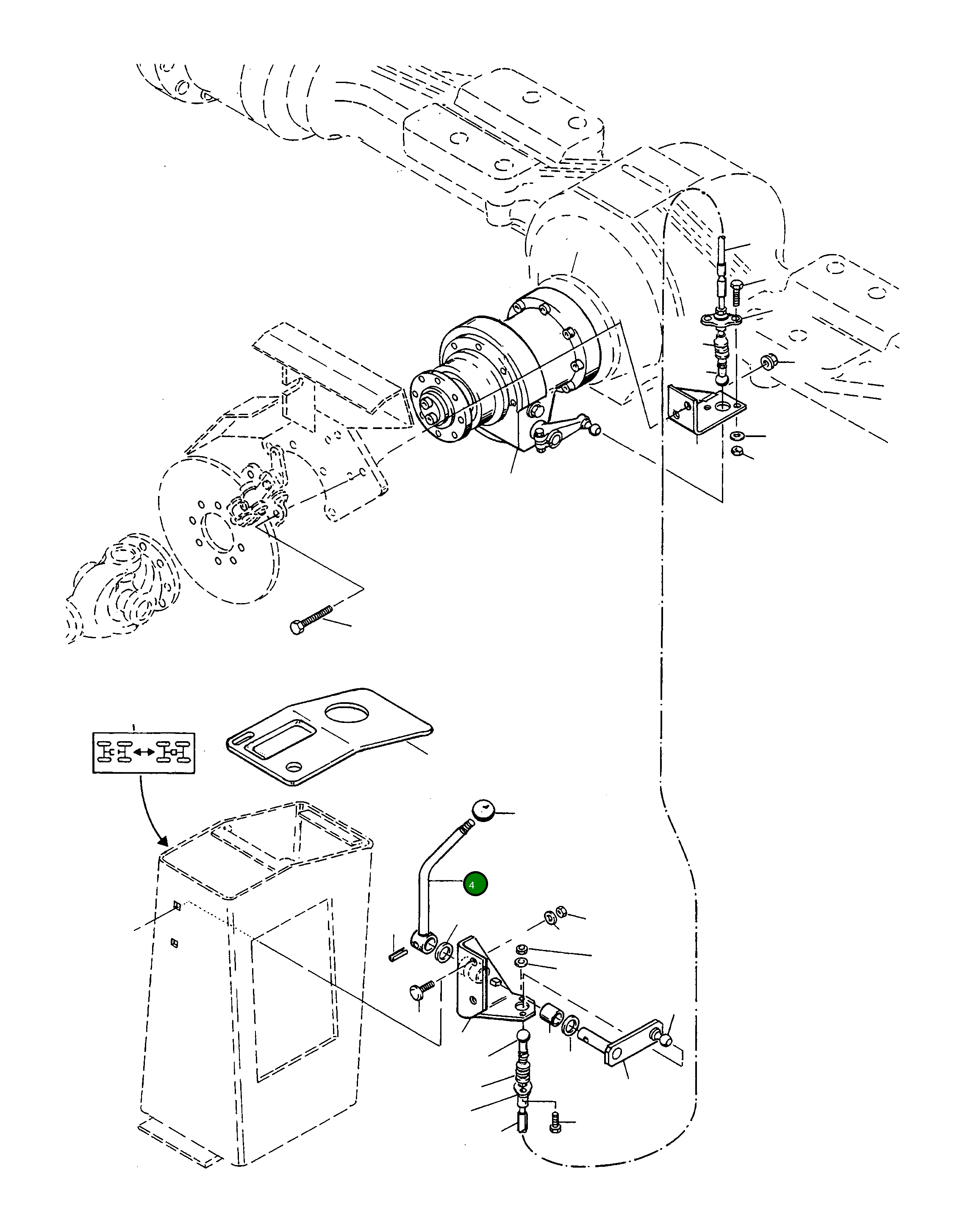 4