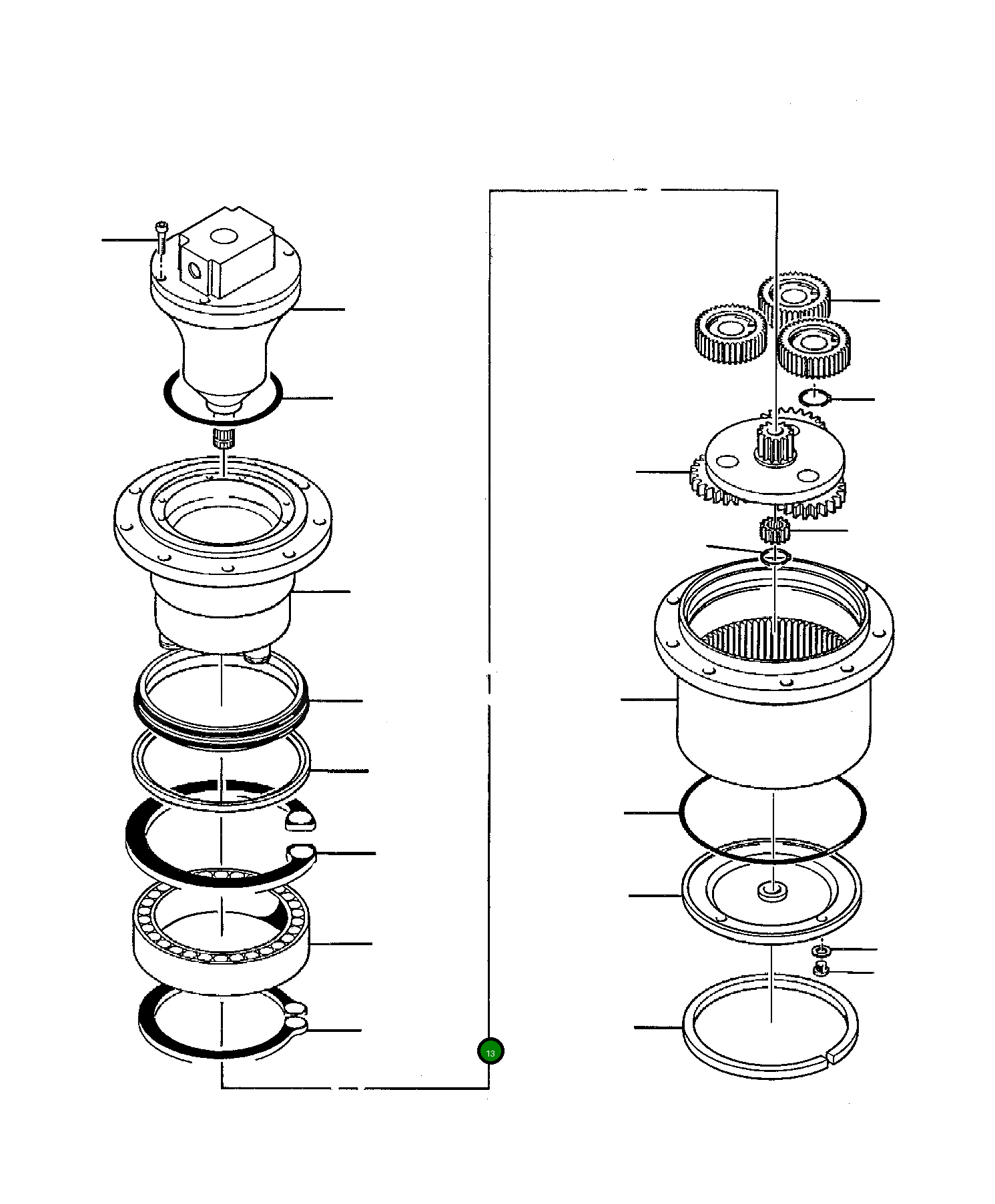 13