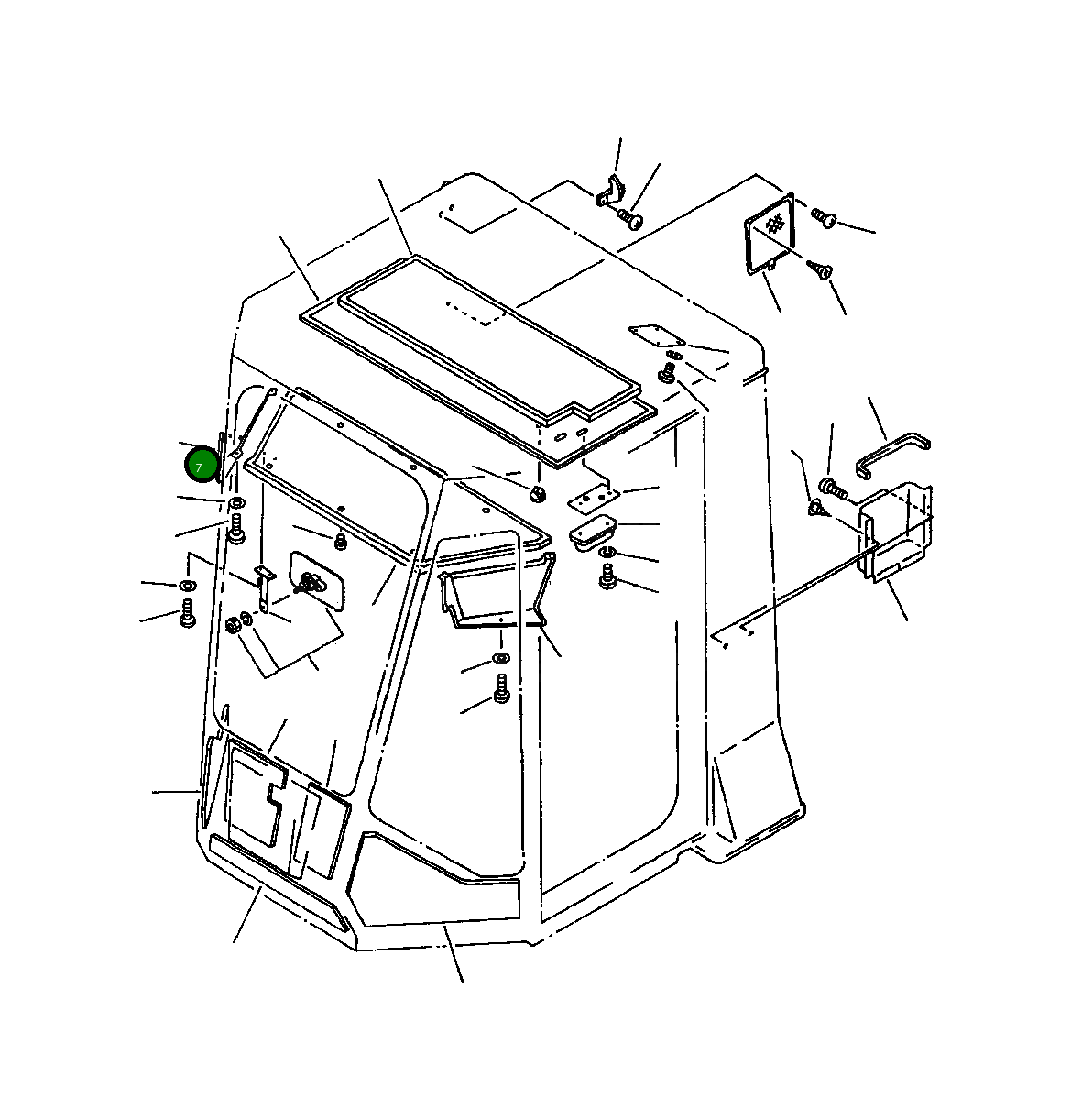 7