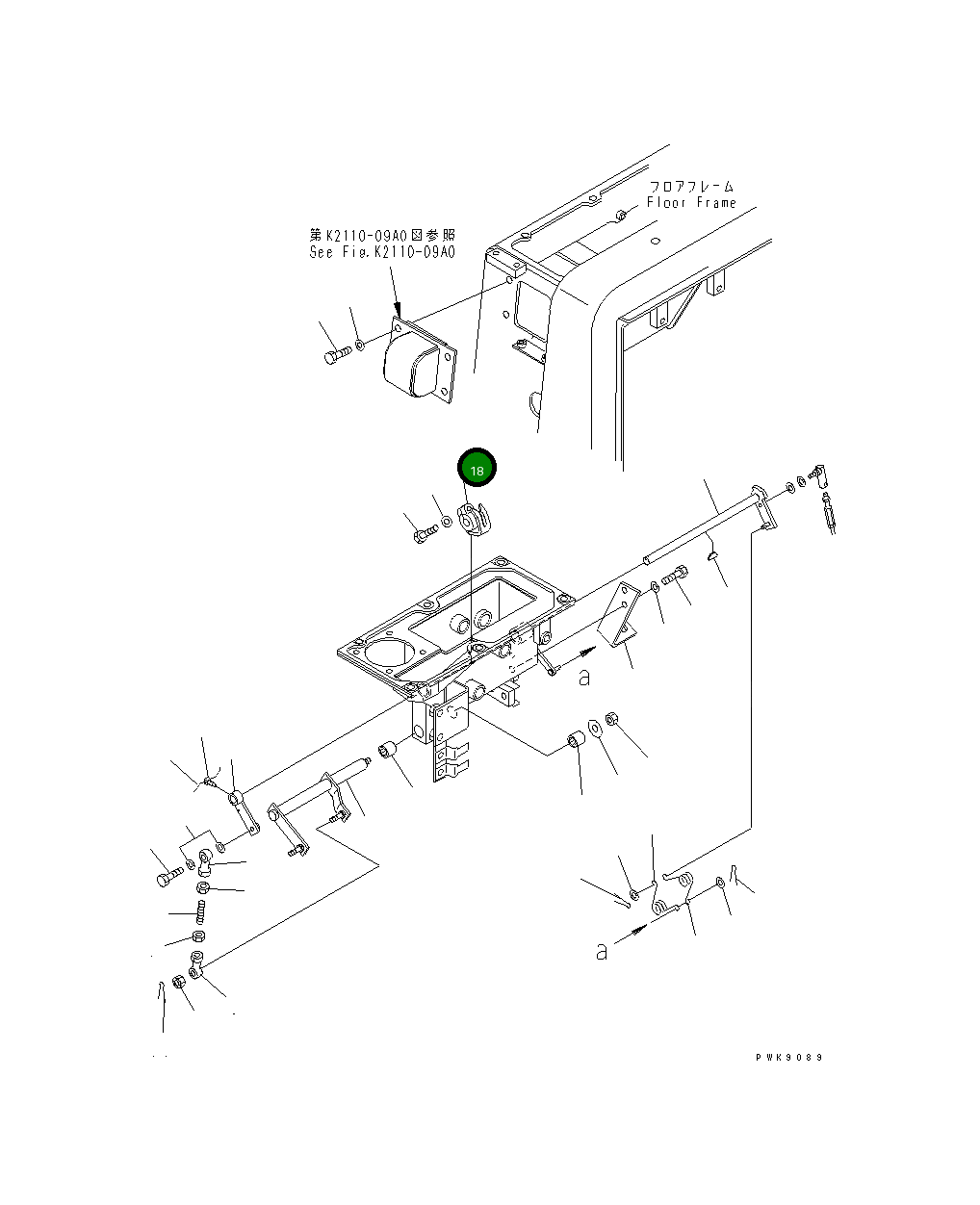 フロアフレーム
Floor Frame

第K2110-09A0図参照
See Fig.K2110-09A0

18

a

a

PWK9089