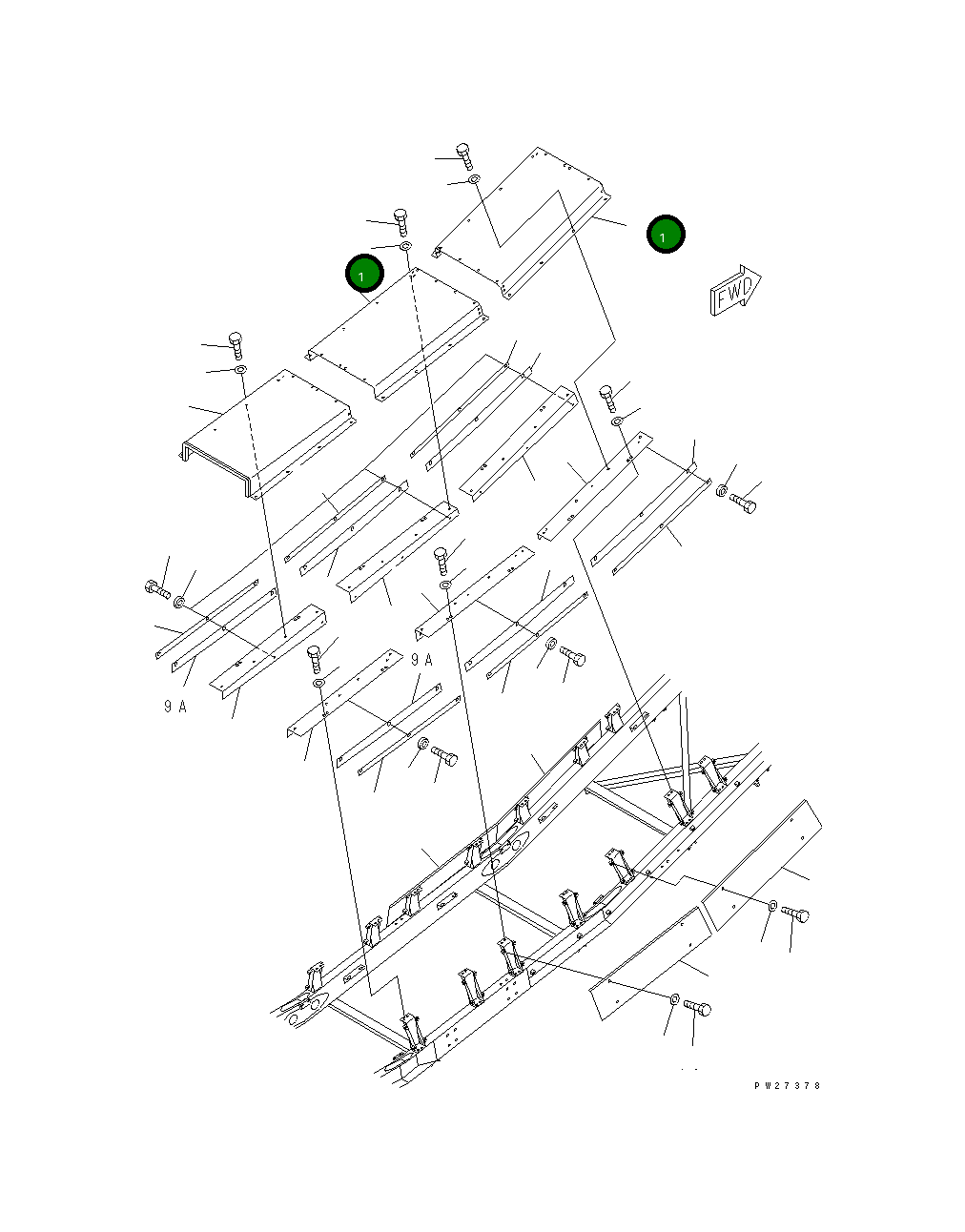 1
1
FWD
9 A
9 A
PW27378