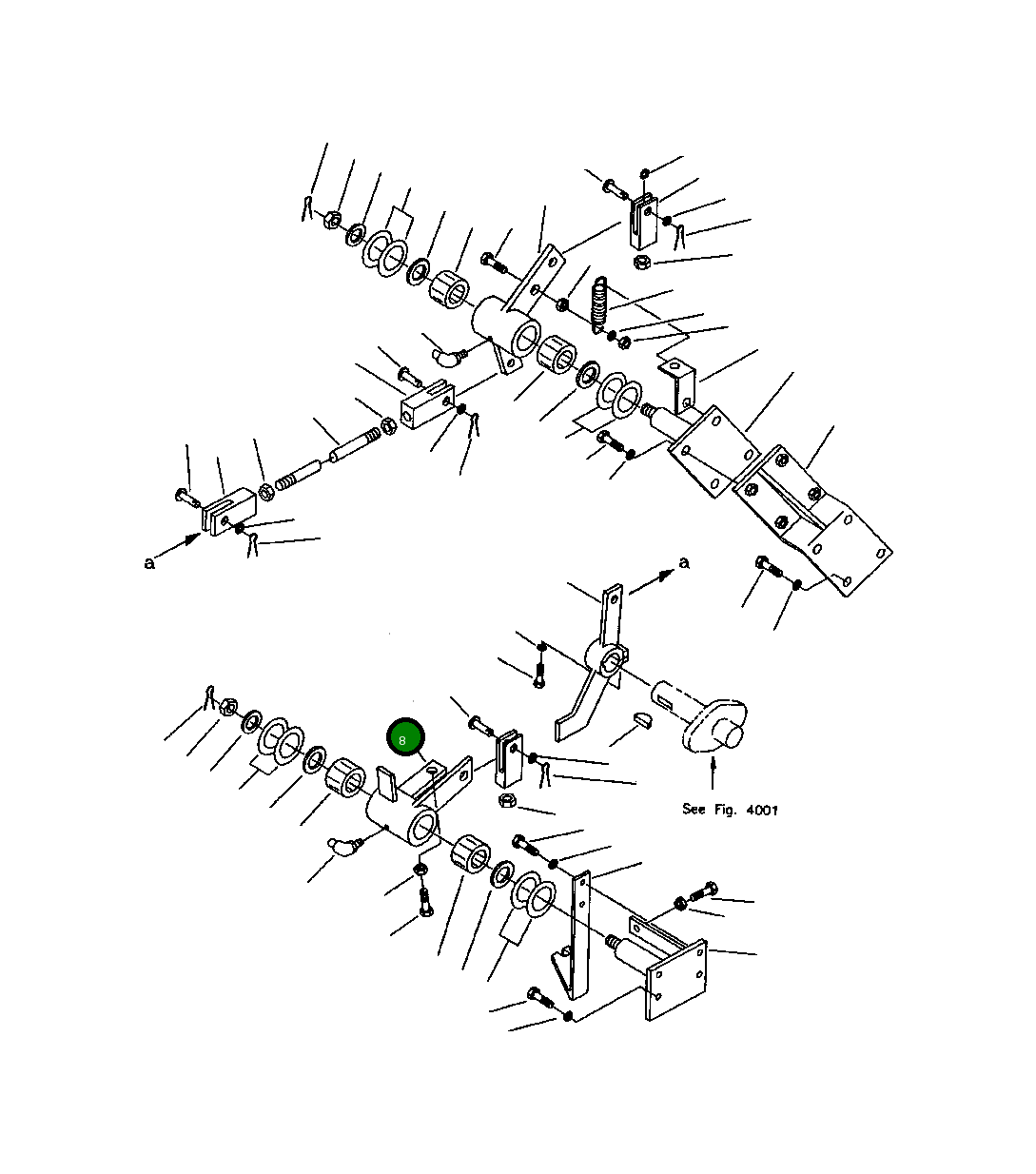 a

a

8

See Fig. 4001