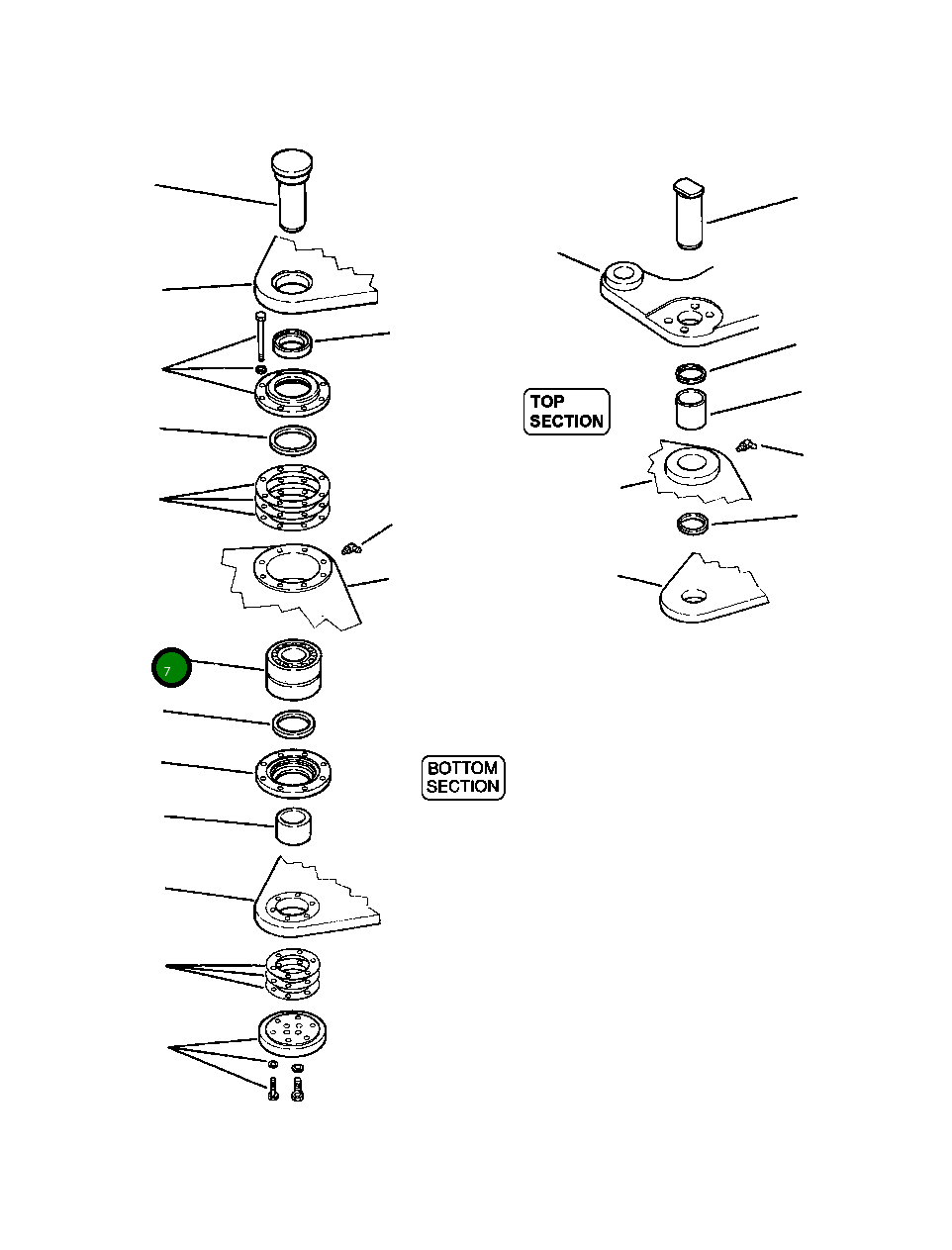 TOP SECTION

7

BOTTOM SECTION