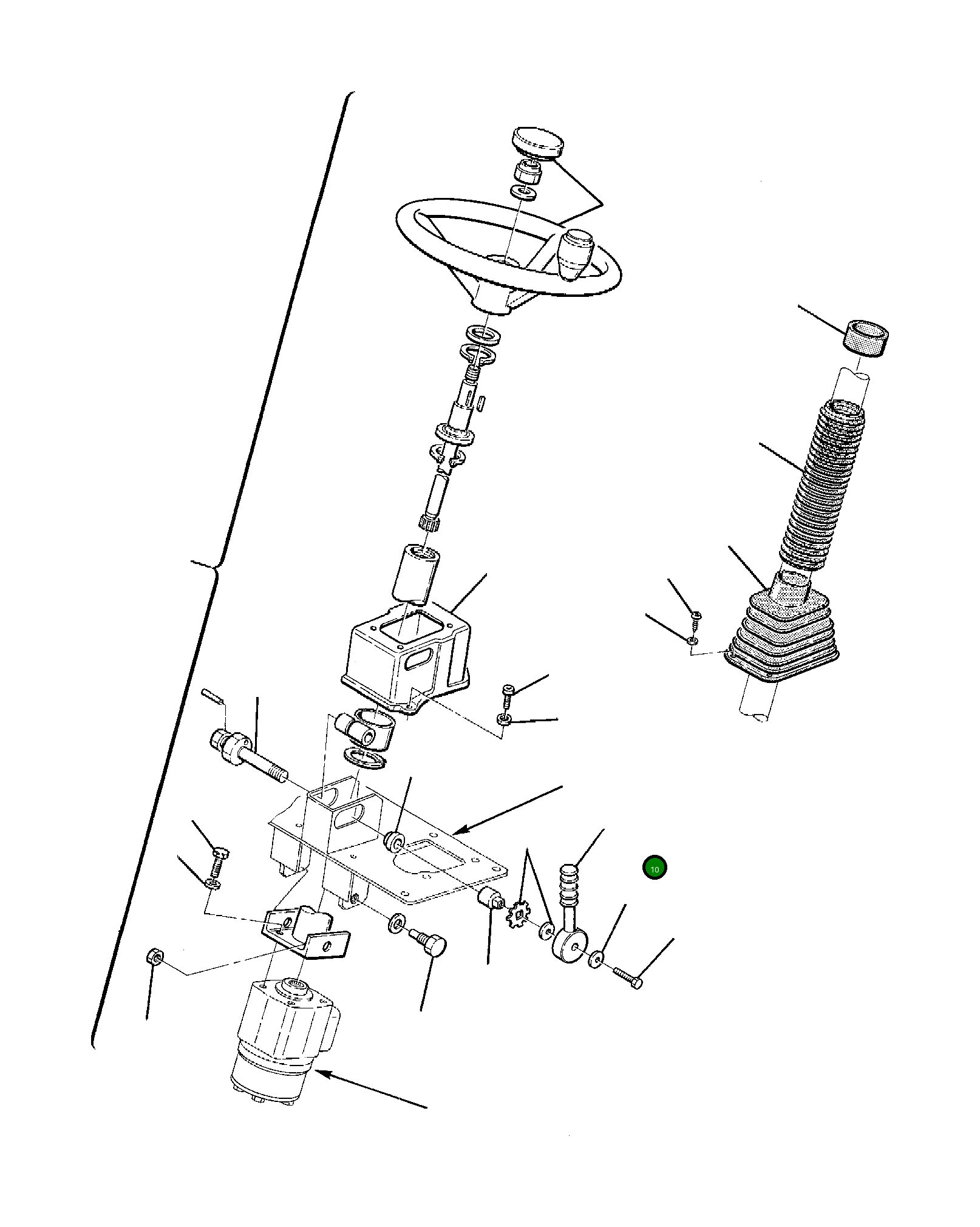 10