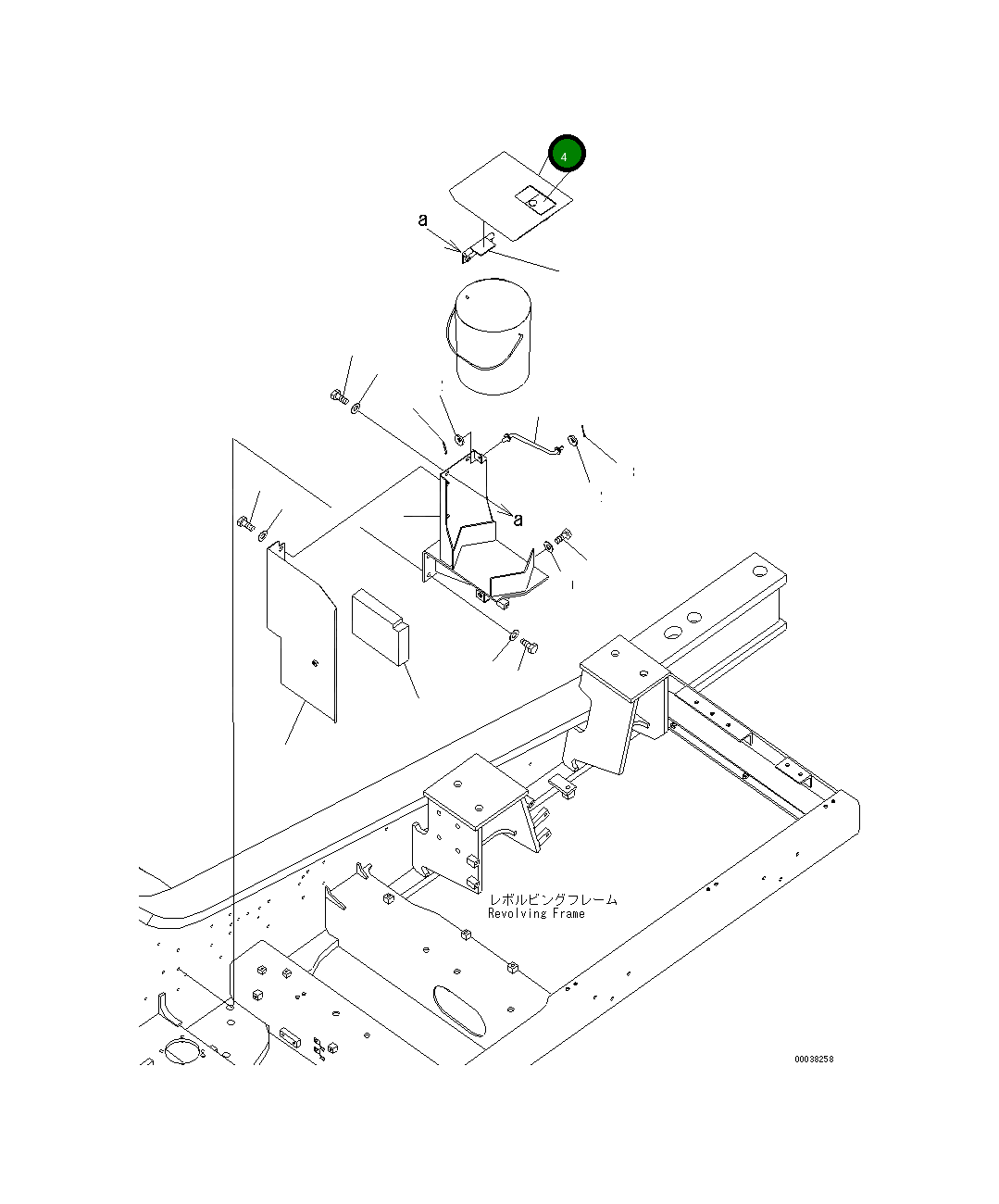 4

a

a

レボルビングフレーム
Revolving Frame

00038258