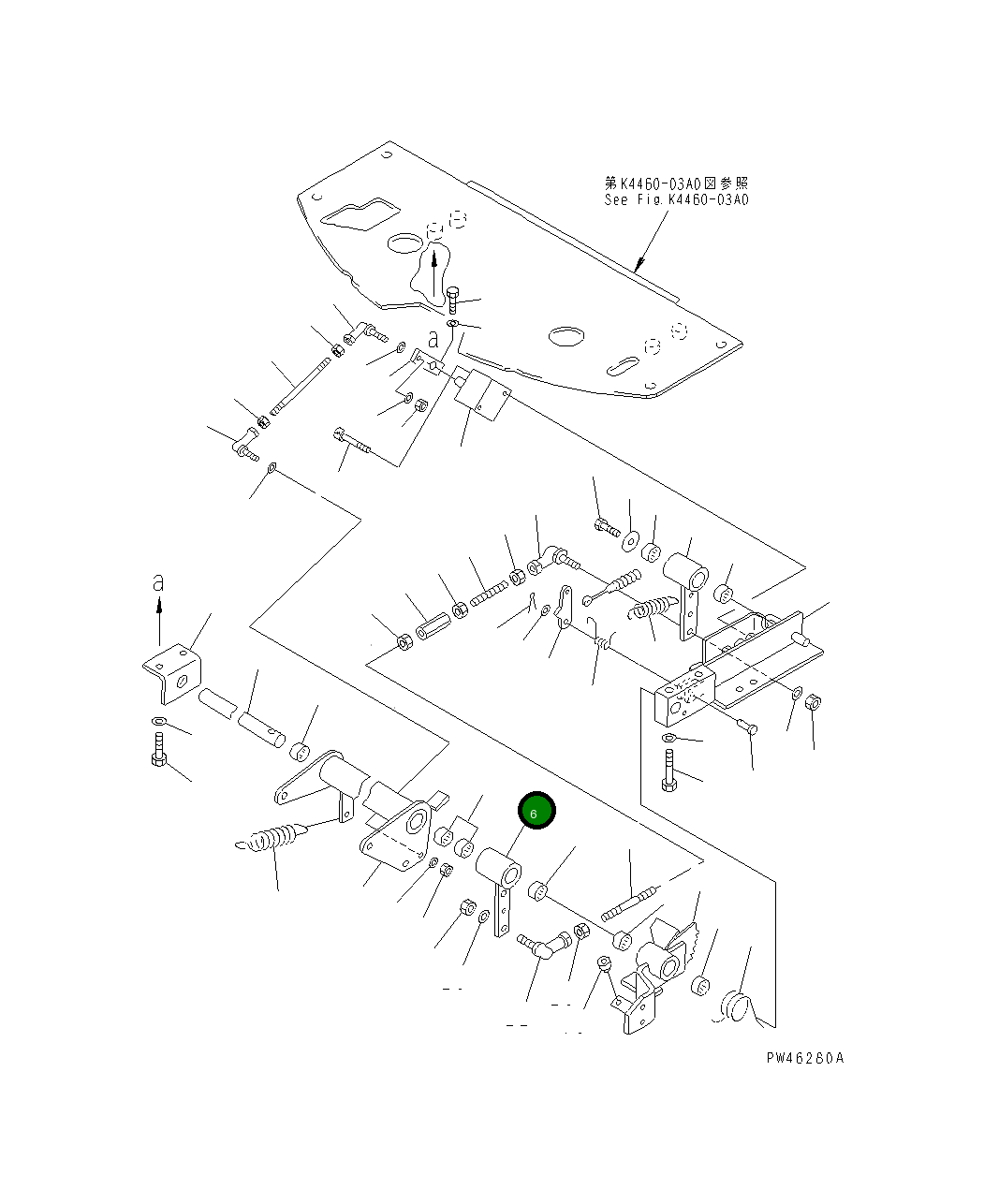 第K4460-03A0図参照
See Fig.K4460-03A0

a

a

6

PW46280A