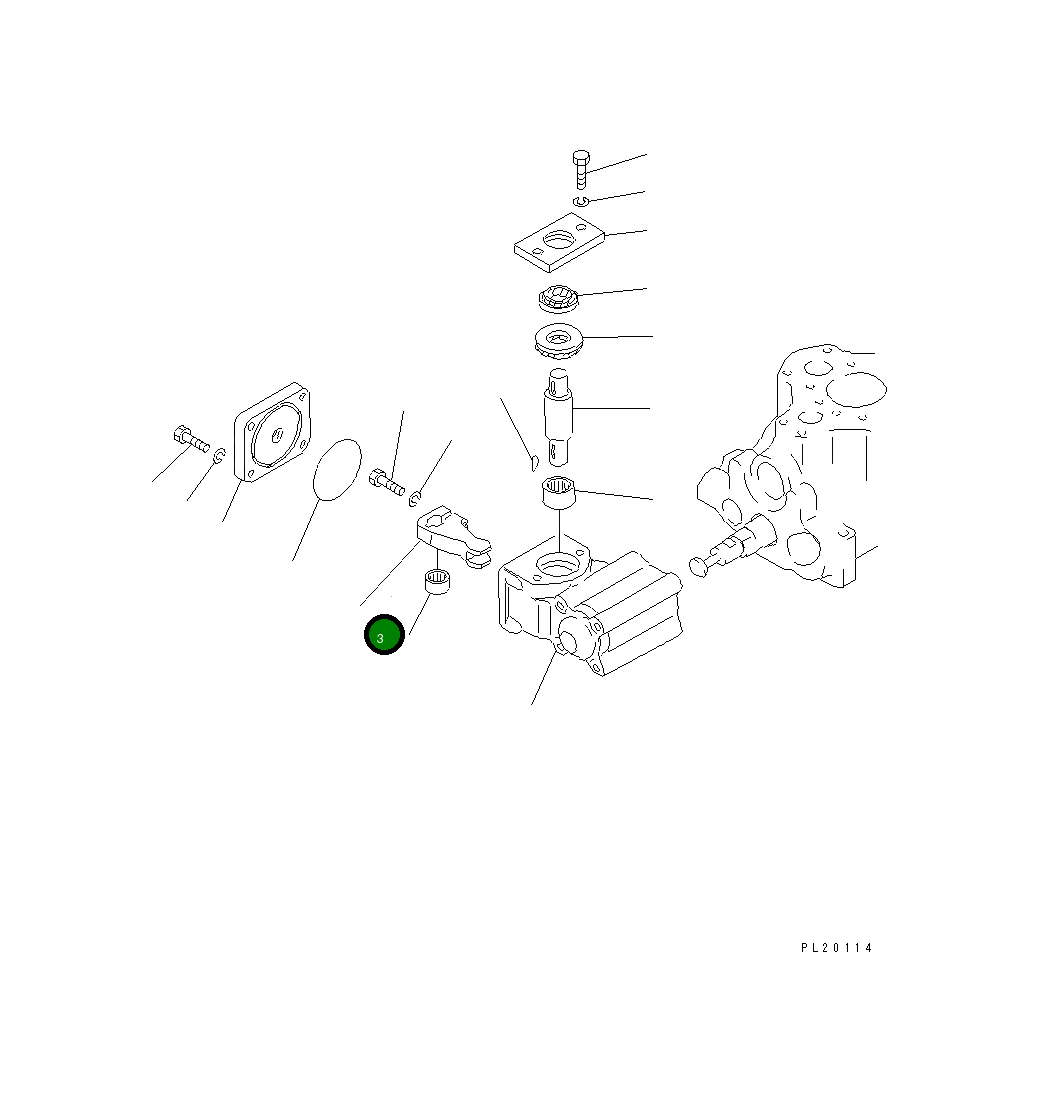 3

PL20114