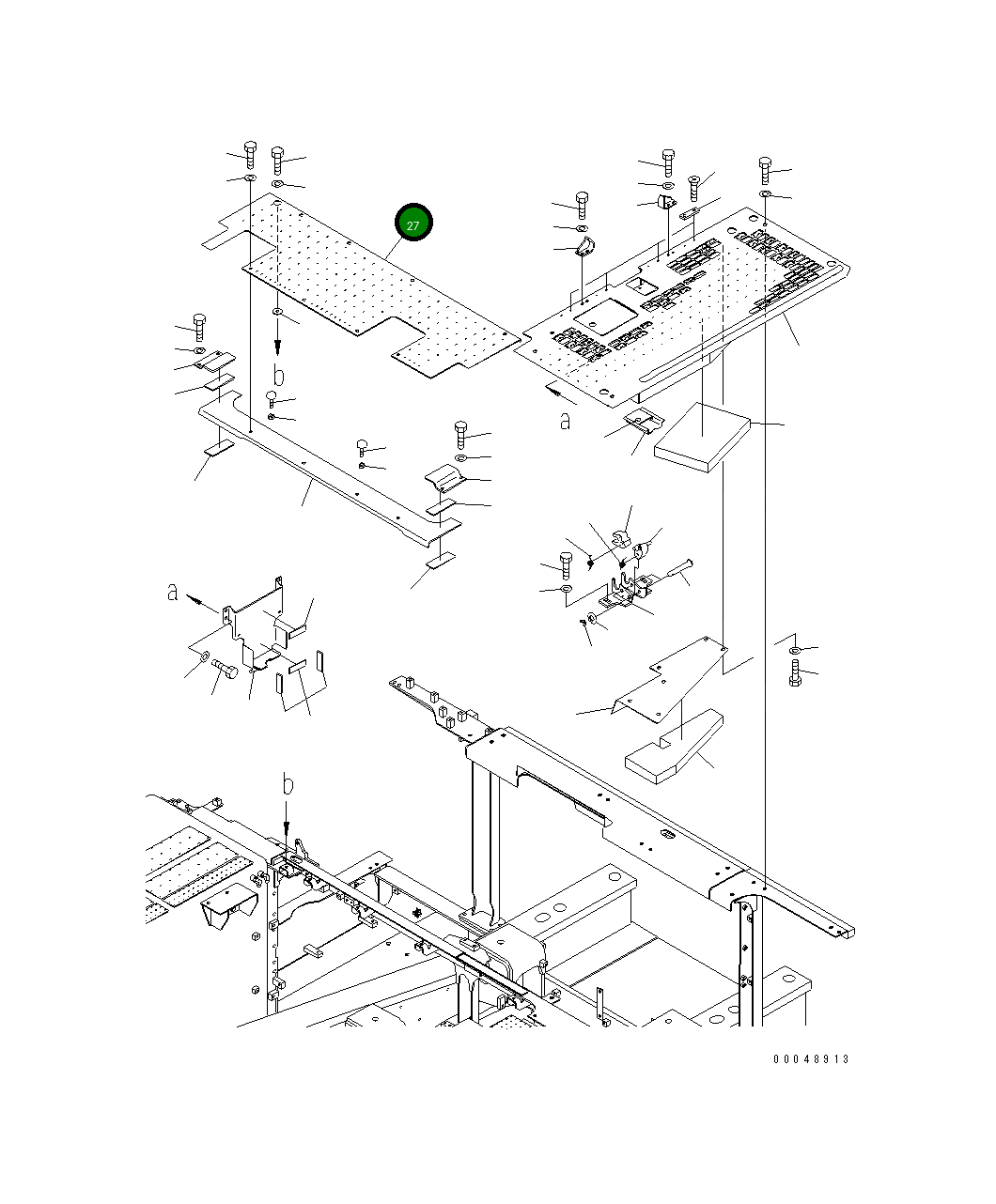 27

b

a

a

b

00048913