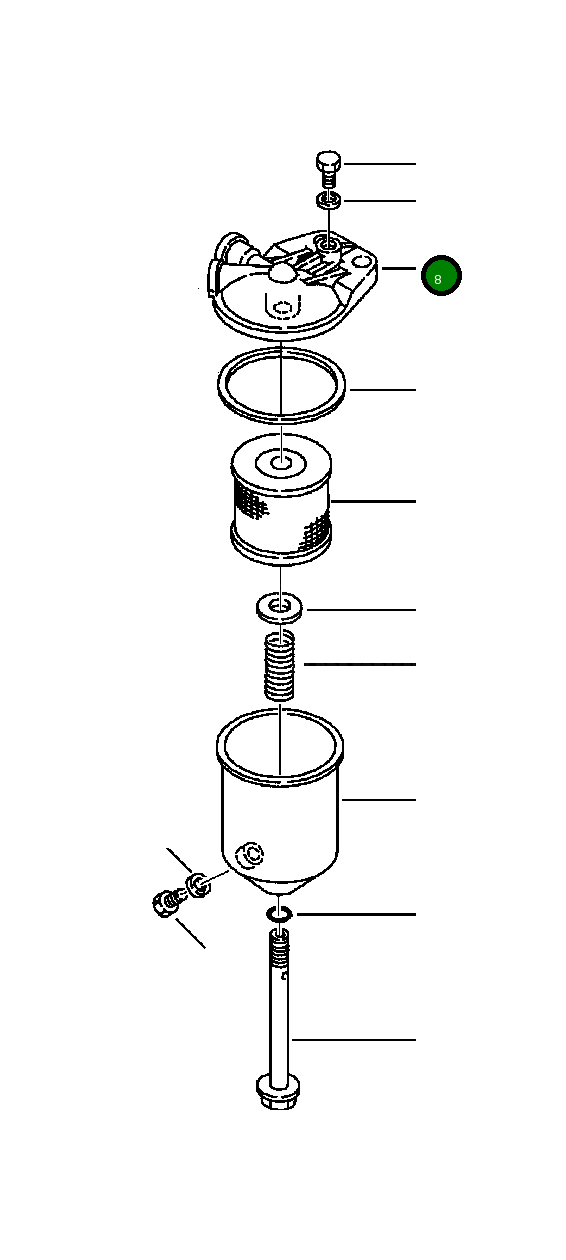 8