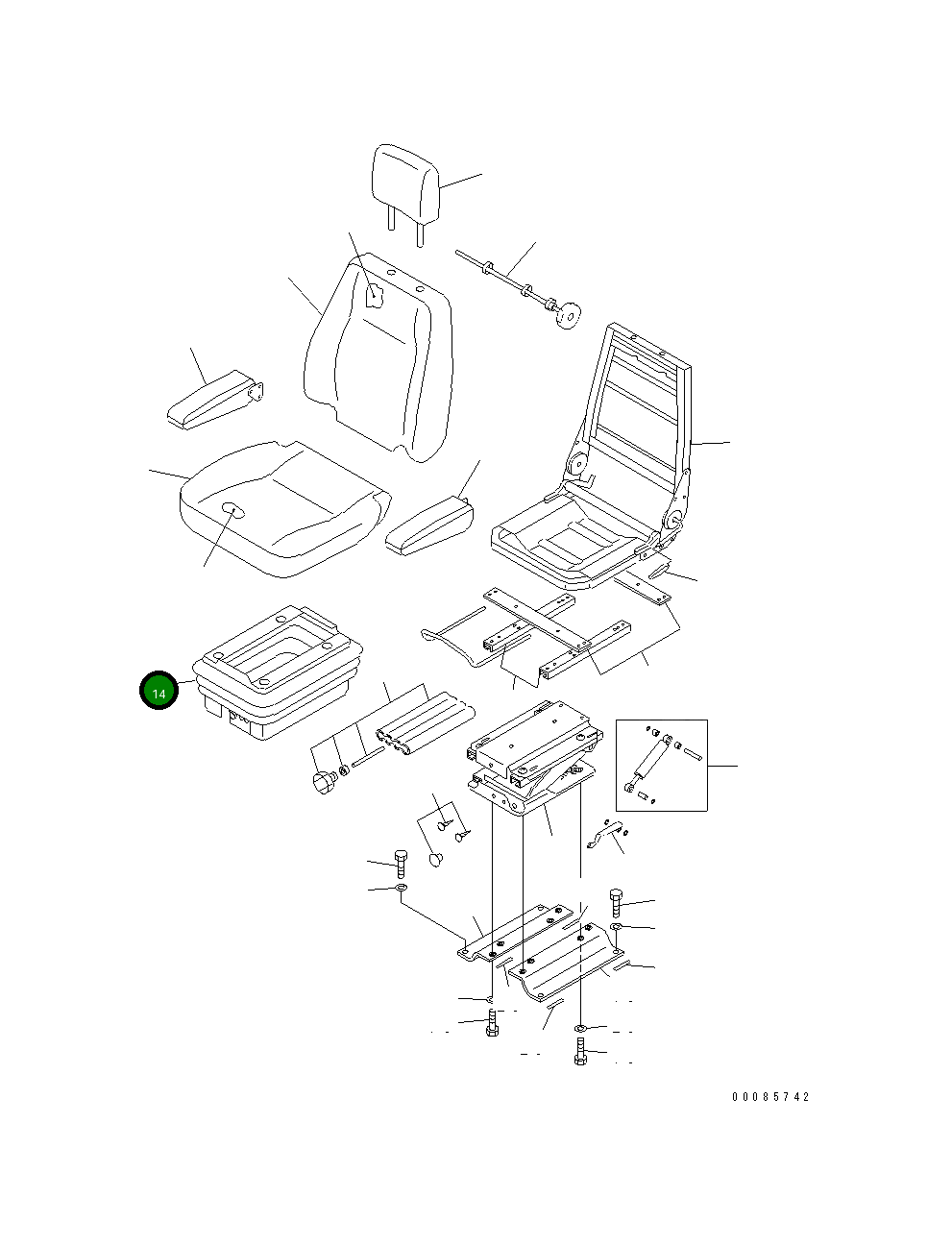 14

00085742