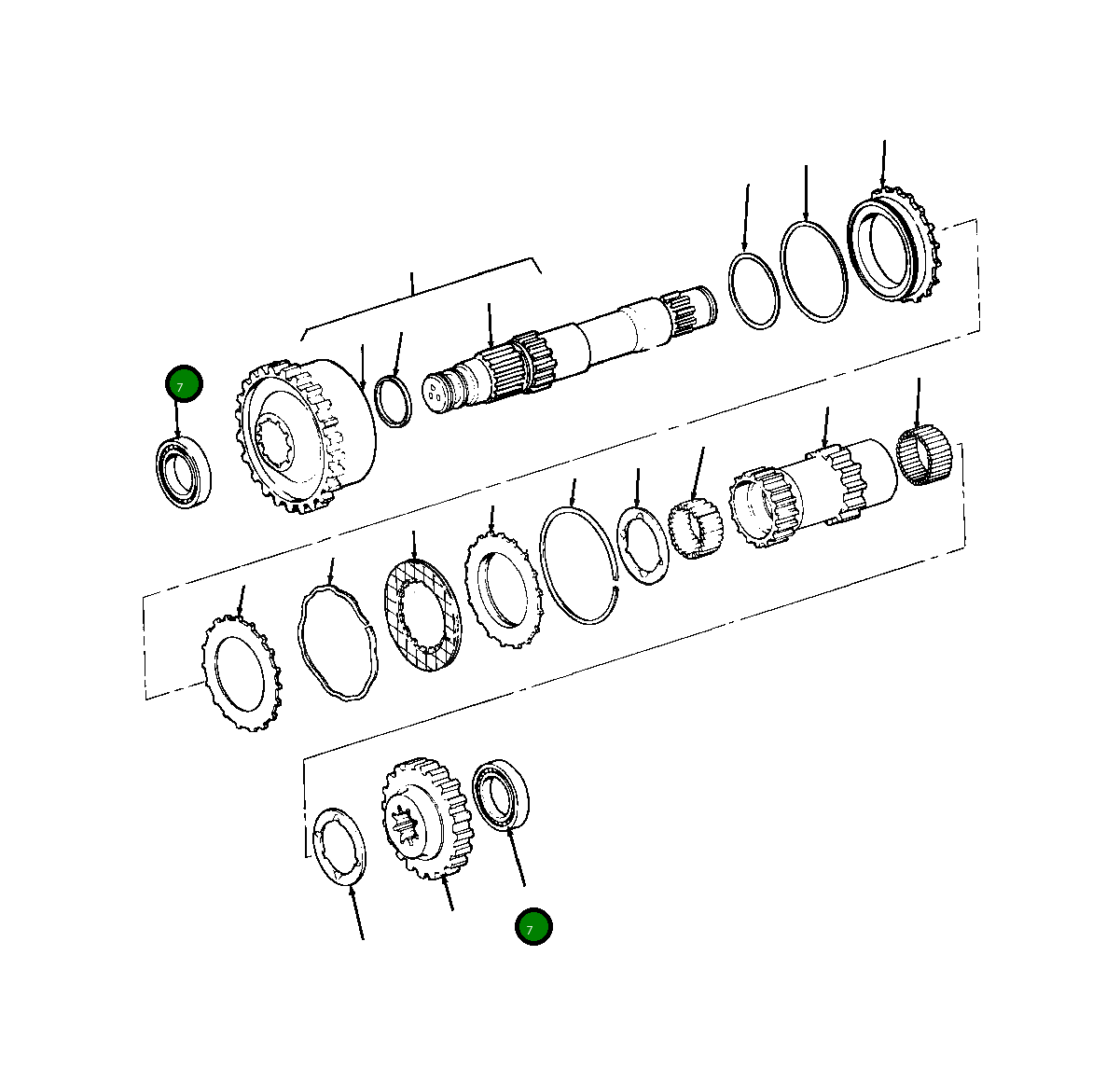 7

7