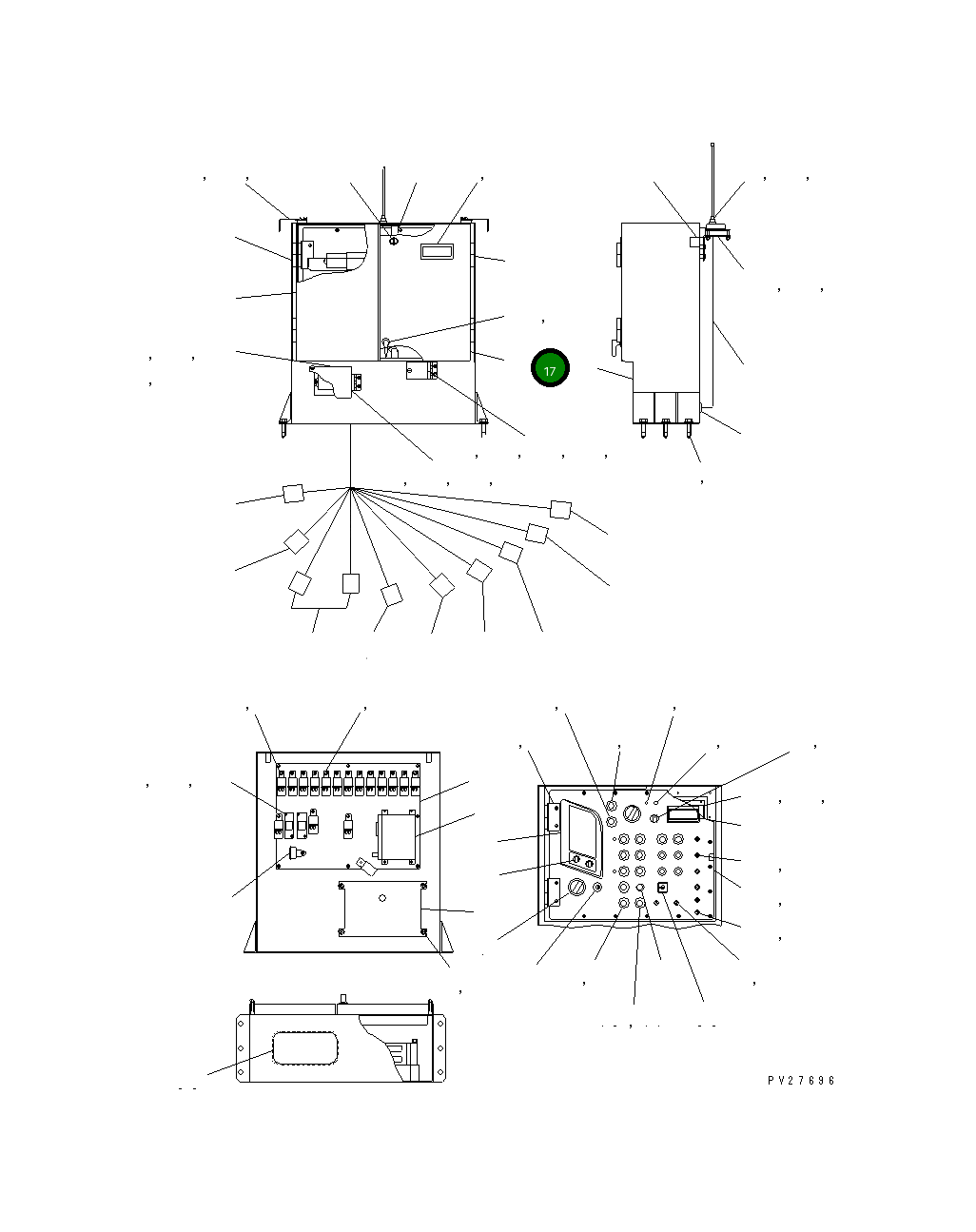 17

PV27696