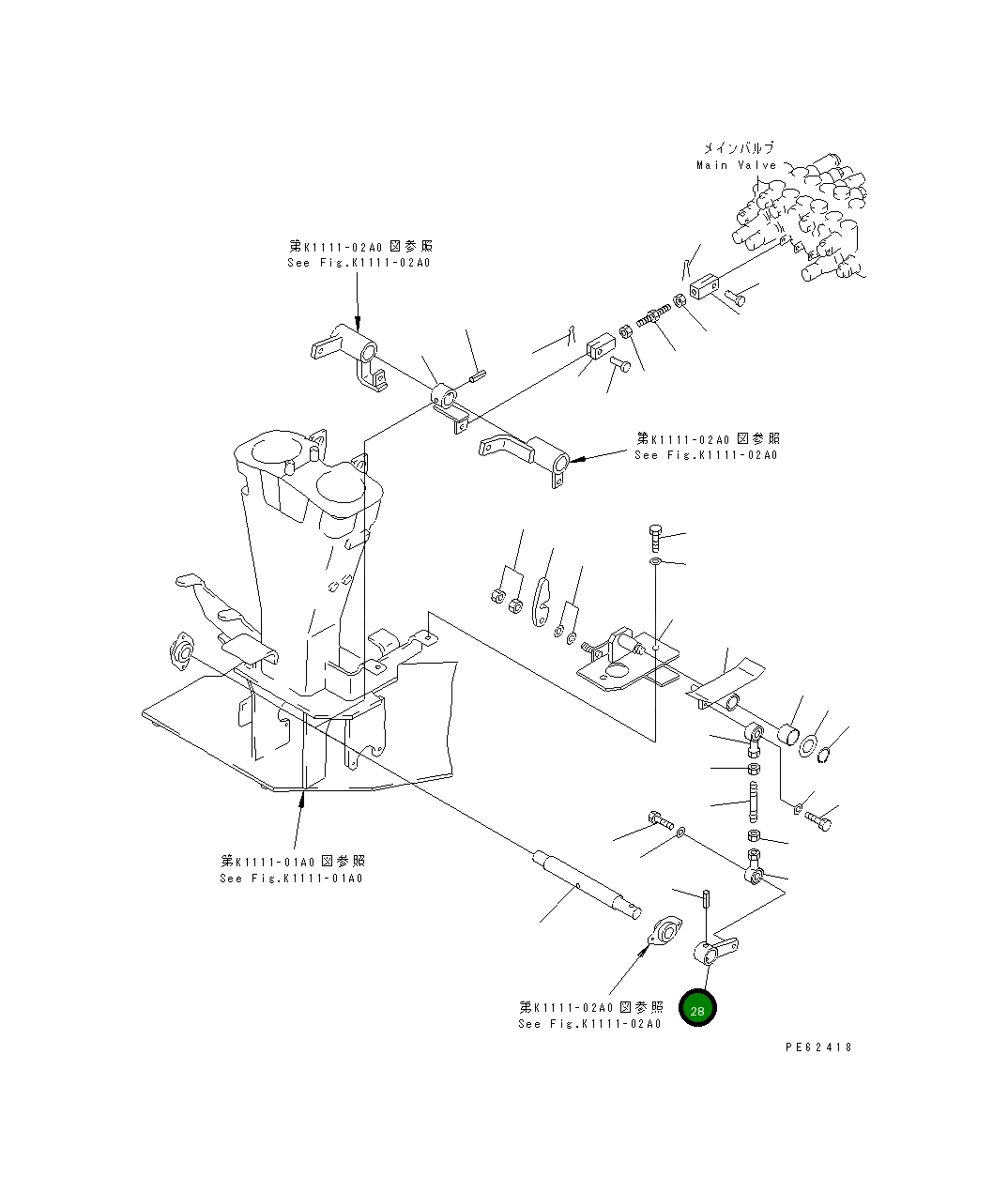 メインバルブ
Main Valve

第K1111-02A0 図参照
See Fig.K1111-02A0

第K1111-02A0 図参照
See Fig.K1111-02A0

第K1111-01A0 図参照
See Fig.K1111-01A0

第K1111-02A0 図参照
See Fig.K1111-02A0

28

PE62418