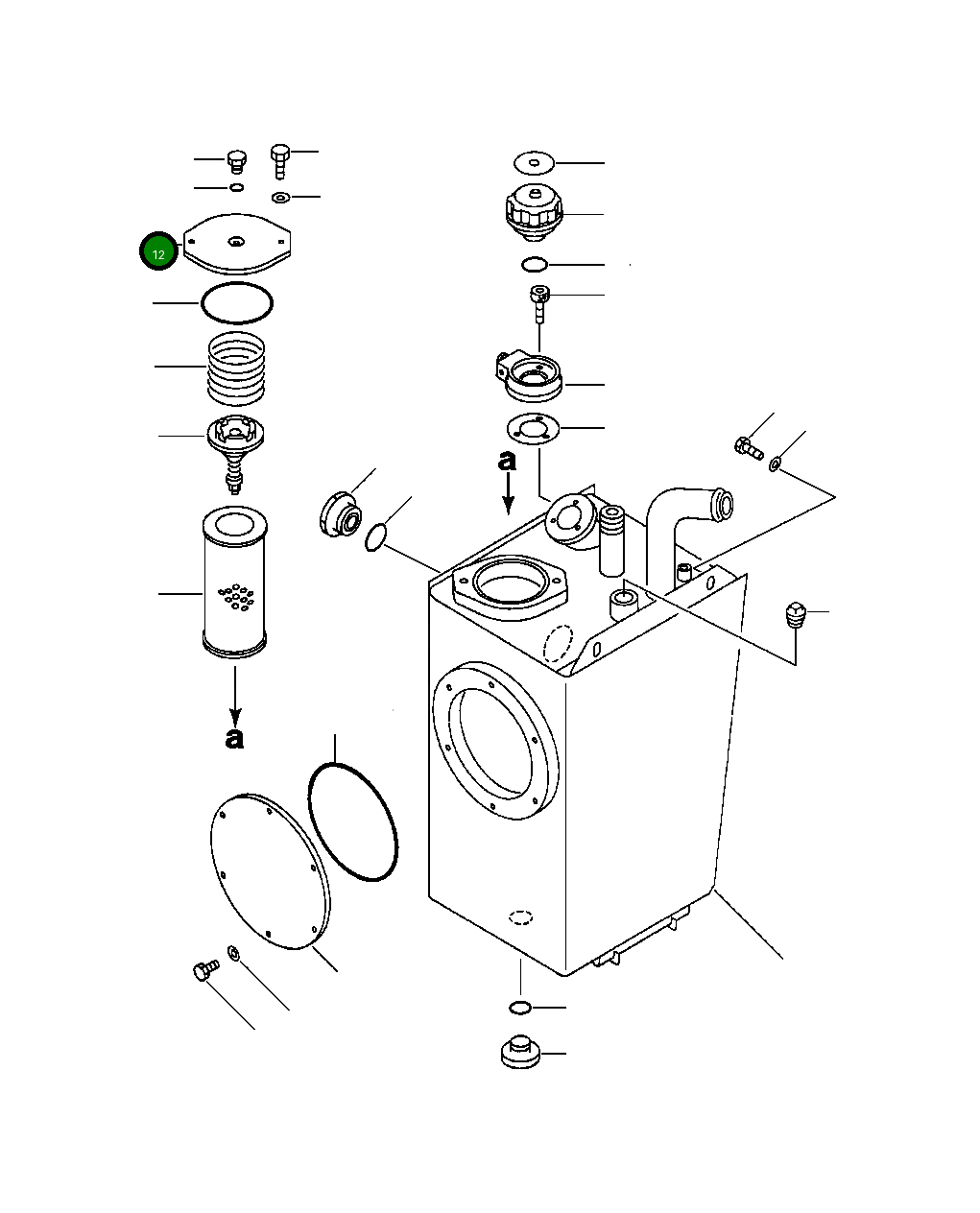 12

a

a