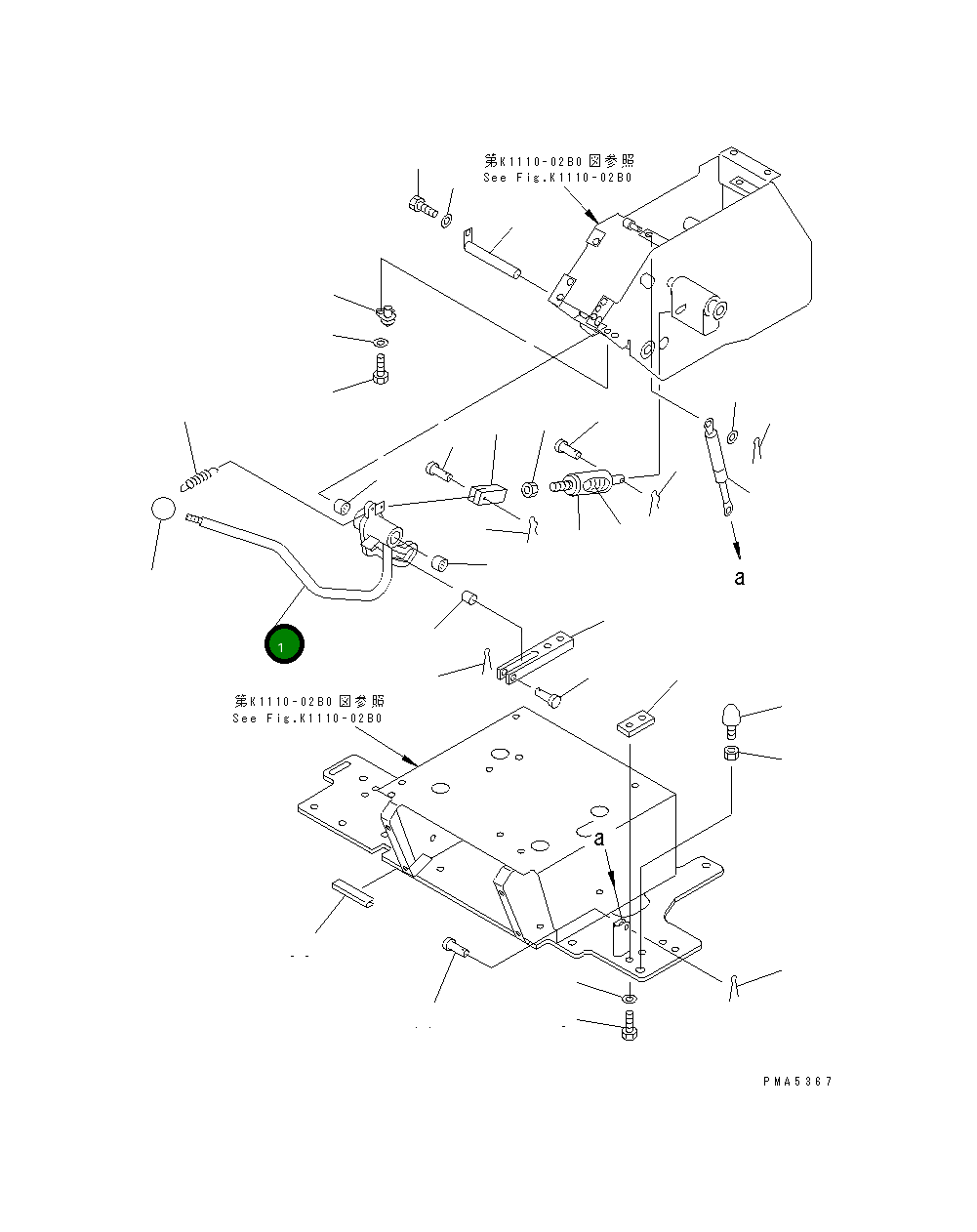 第K1110-02B0図参照
See Fig.K1110-02B0

a

1

第K1110-02B0図参照
See Fig.K1110-02B0

a

PMA5367