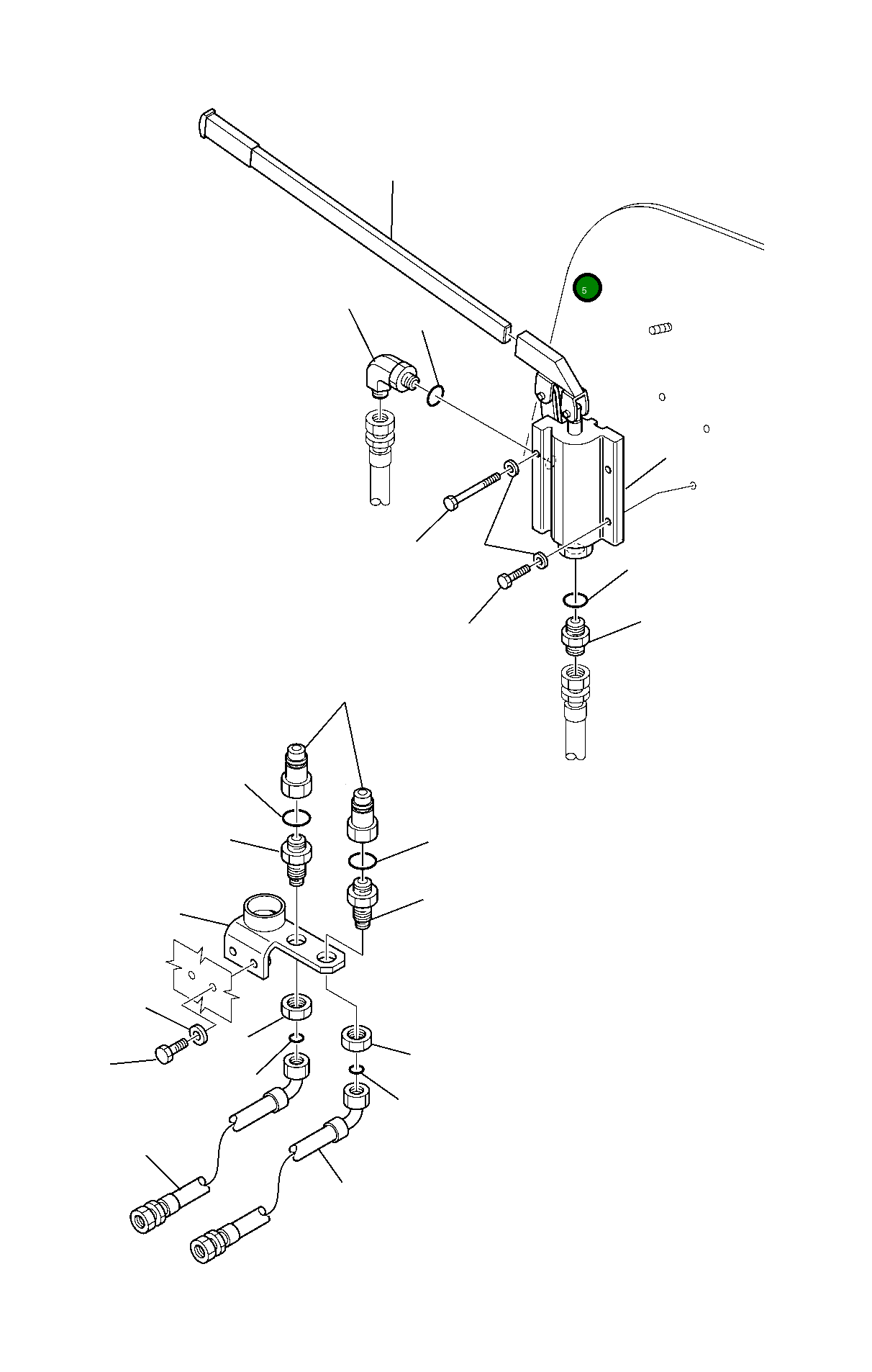 5