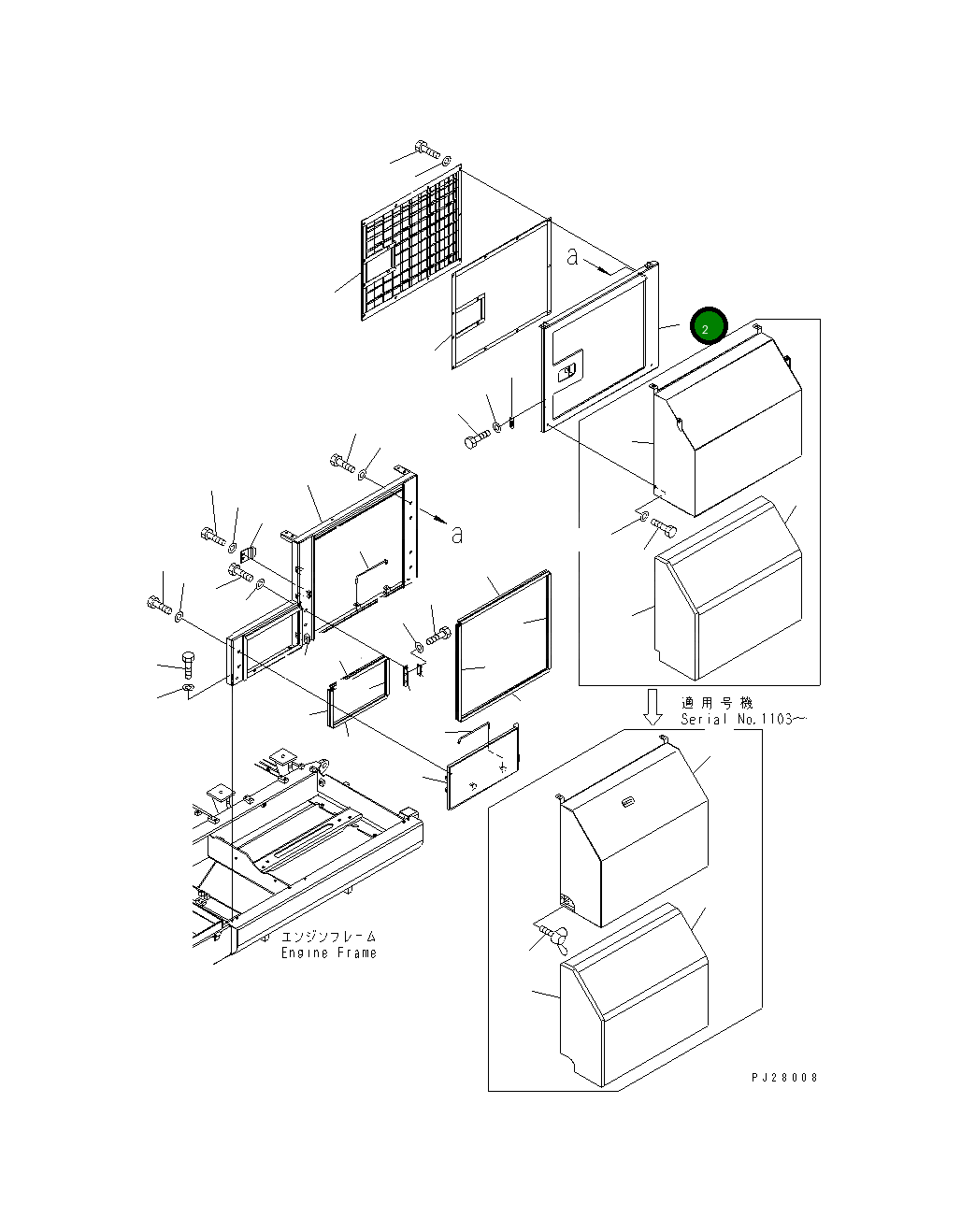 a

2

a

適用号機
Serial No.1103~

エンジンフレーム
Engine Frame

PJ28008