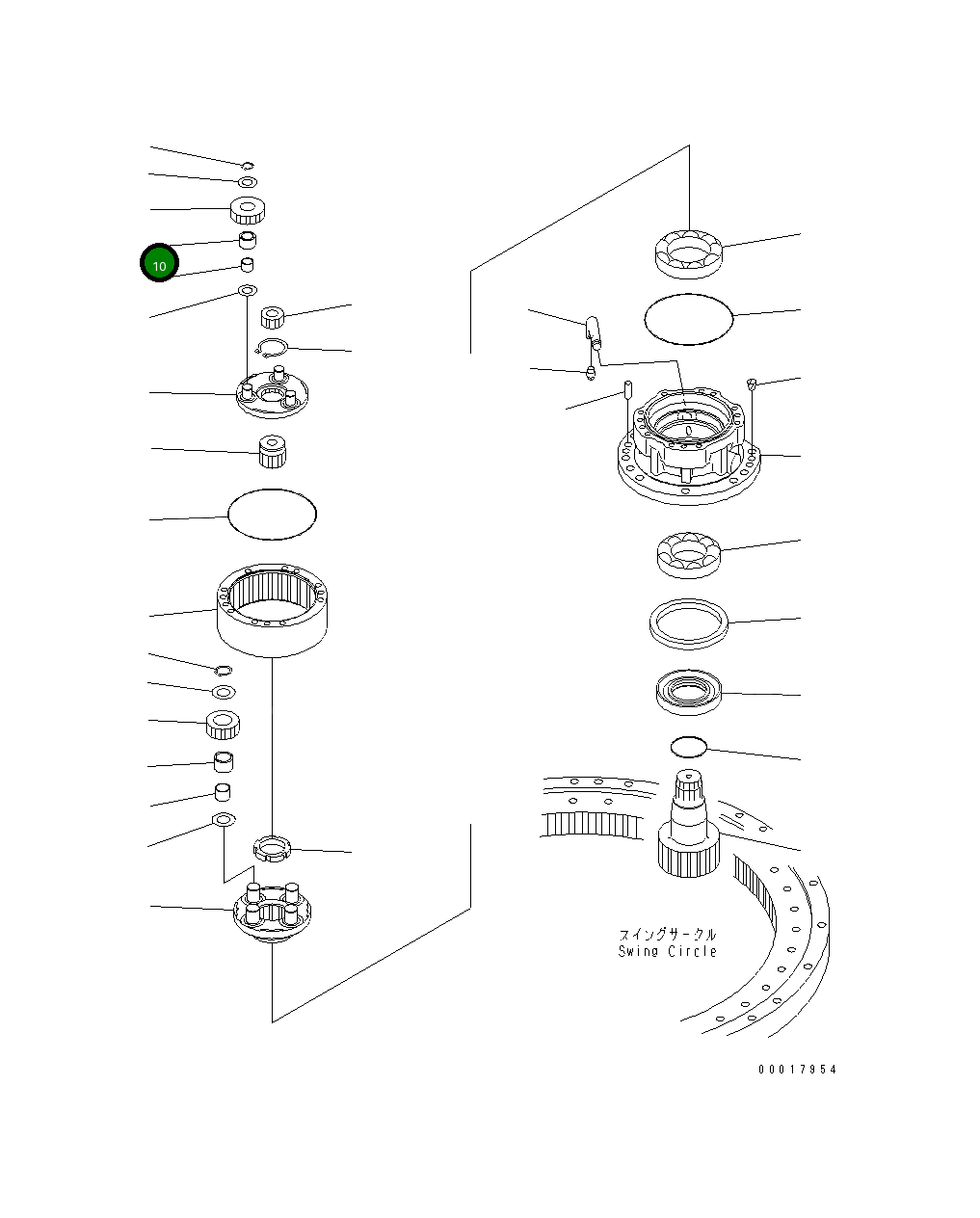 10

スイングサークル
Swing Circle

00017954