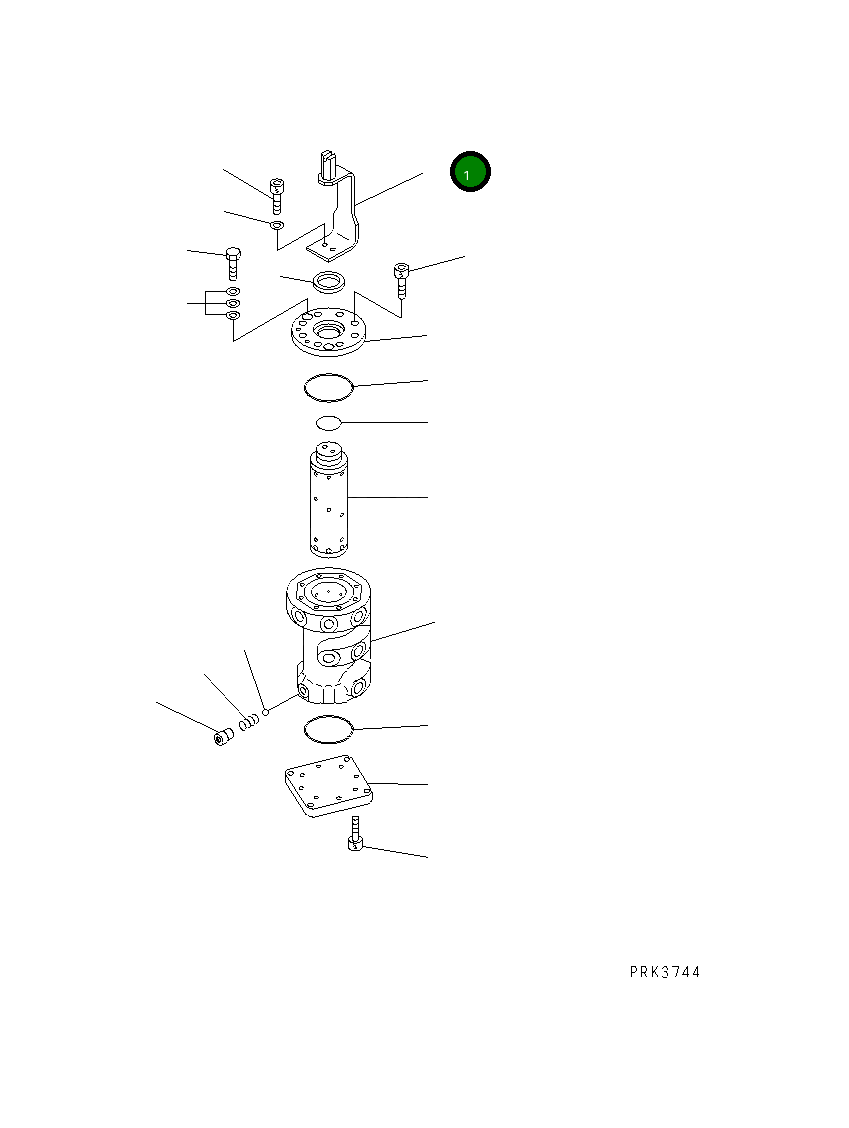 1

PRK3744