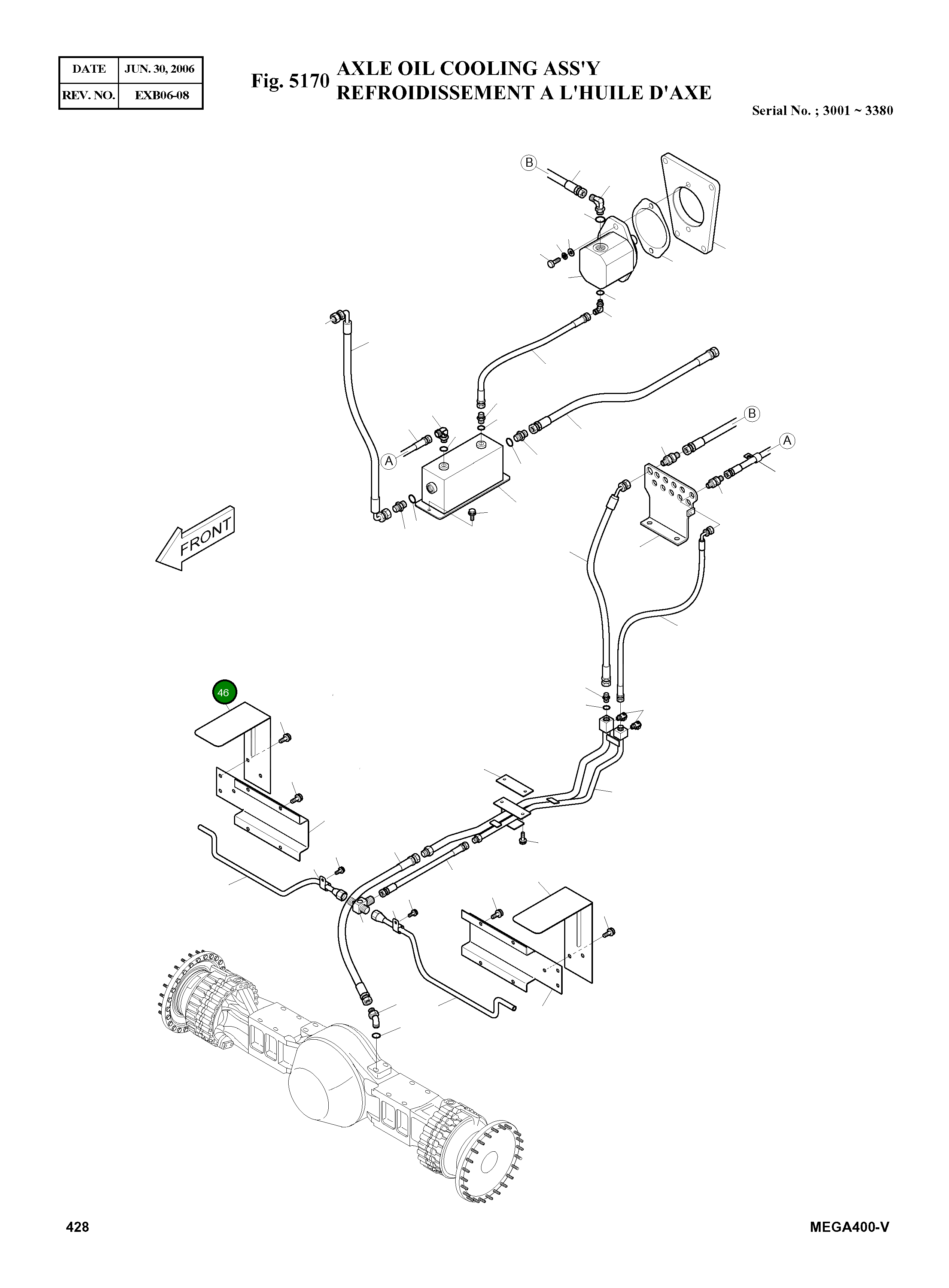 | DATE | JUN. 30, 2006 |
|---|---|
| REV. NO. | EXB06-08 |

Fig. 5170 AXLE OIL COOLING ASS'Y
REFROIDISSEMENT A L'HUILE D'AXE

Serial No. ; 3001 ~ 3380

B

B

A

A

FRONT

46

428

MEGA400-V