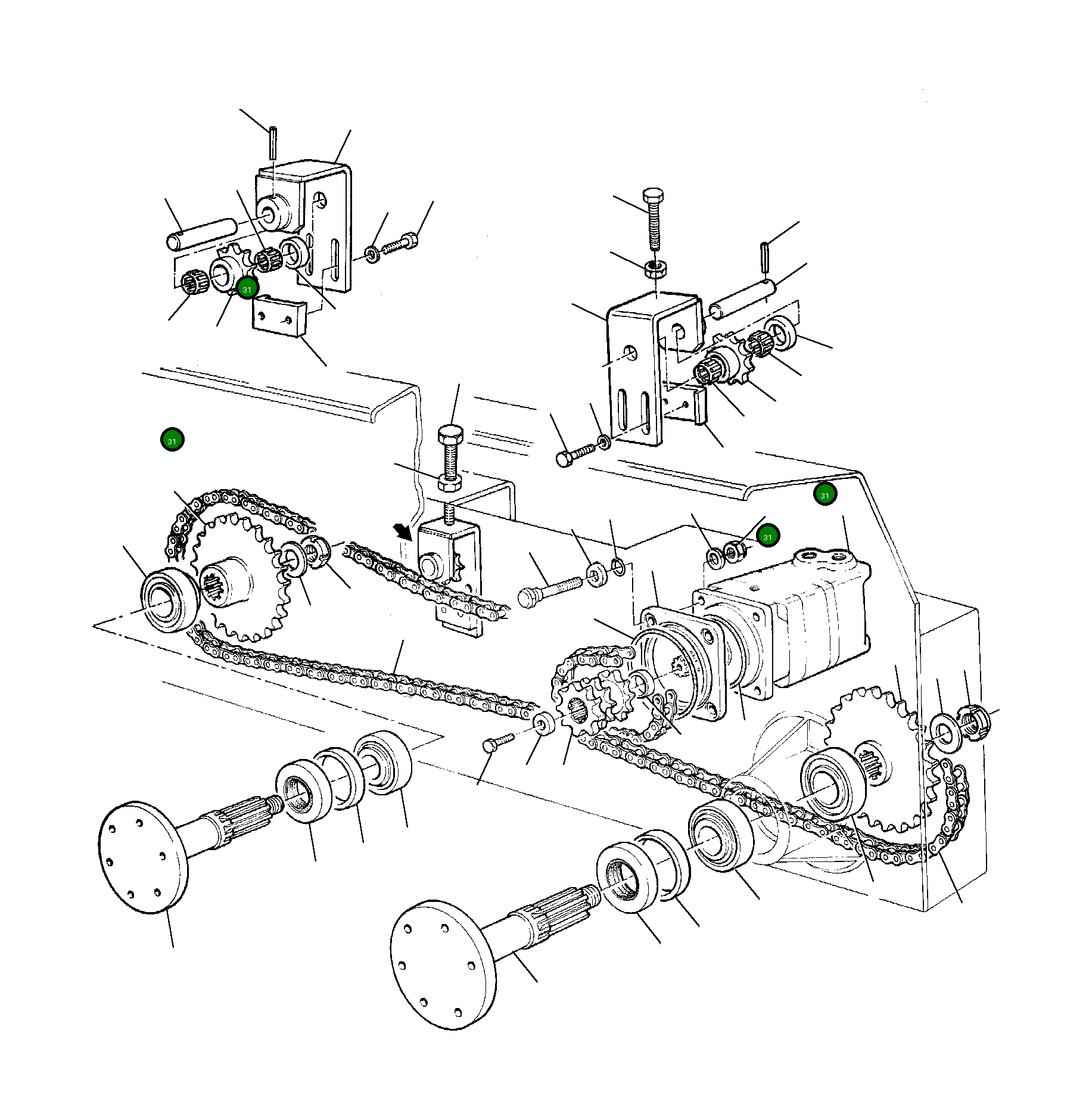 31
31
31
31