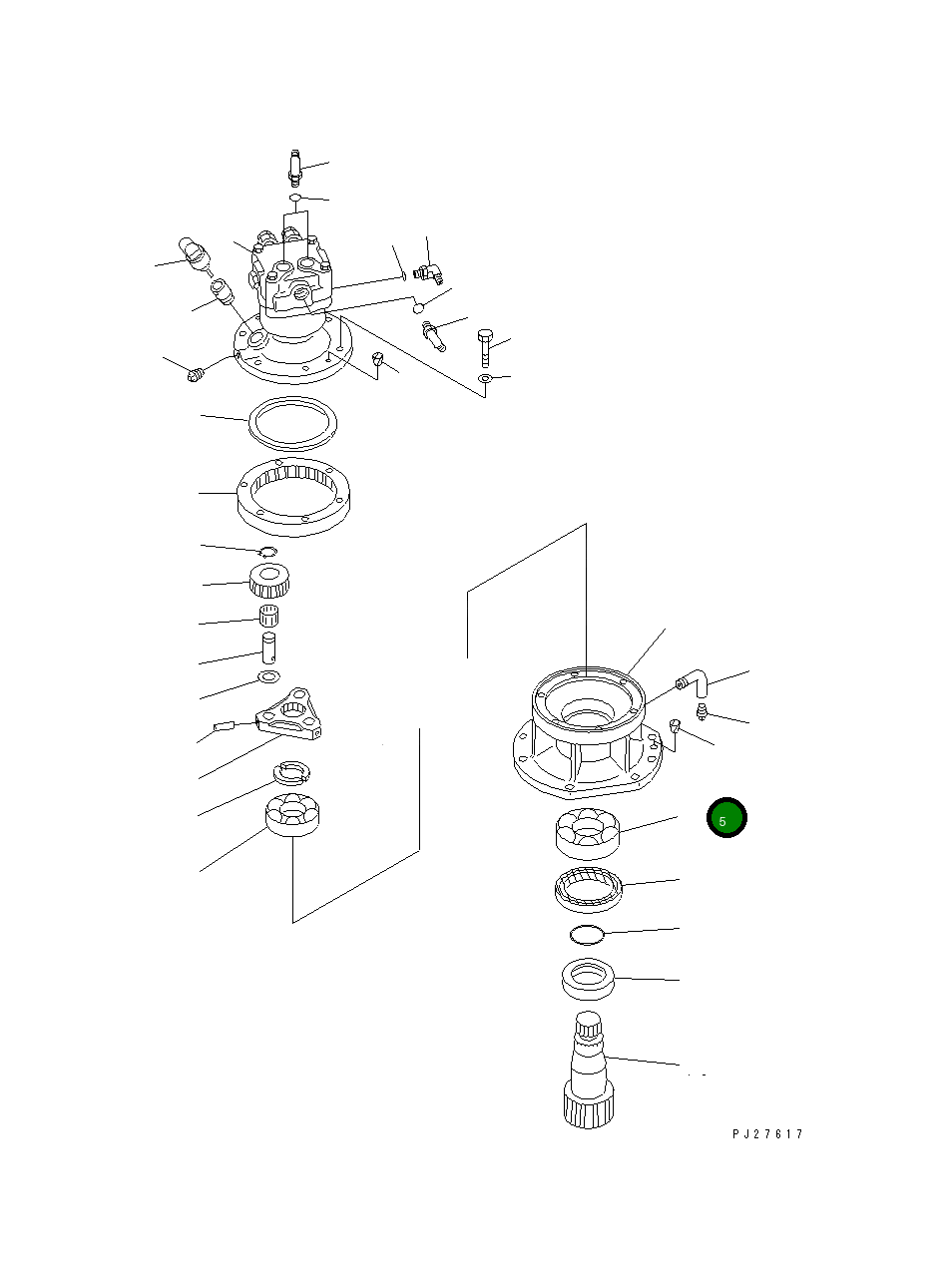 5

PJ27617