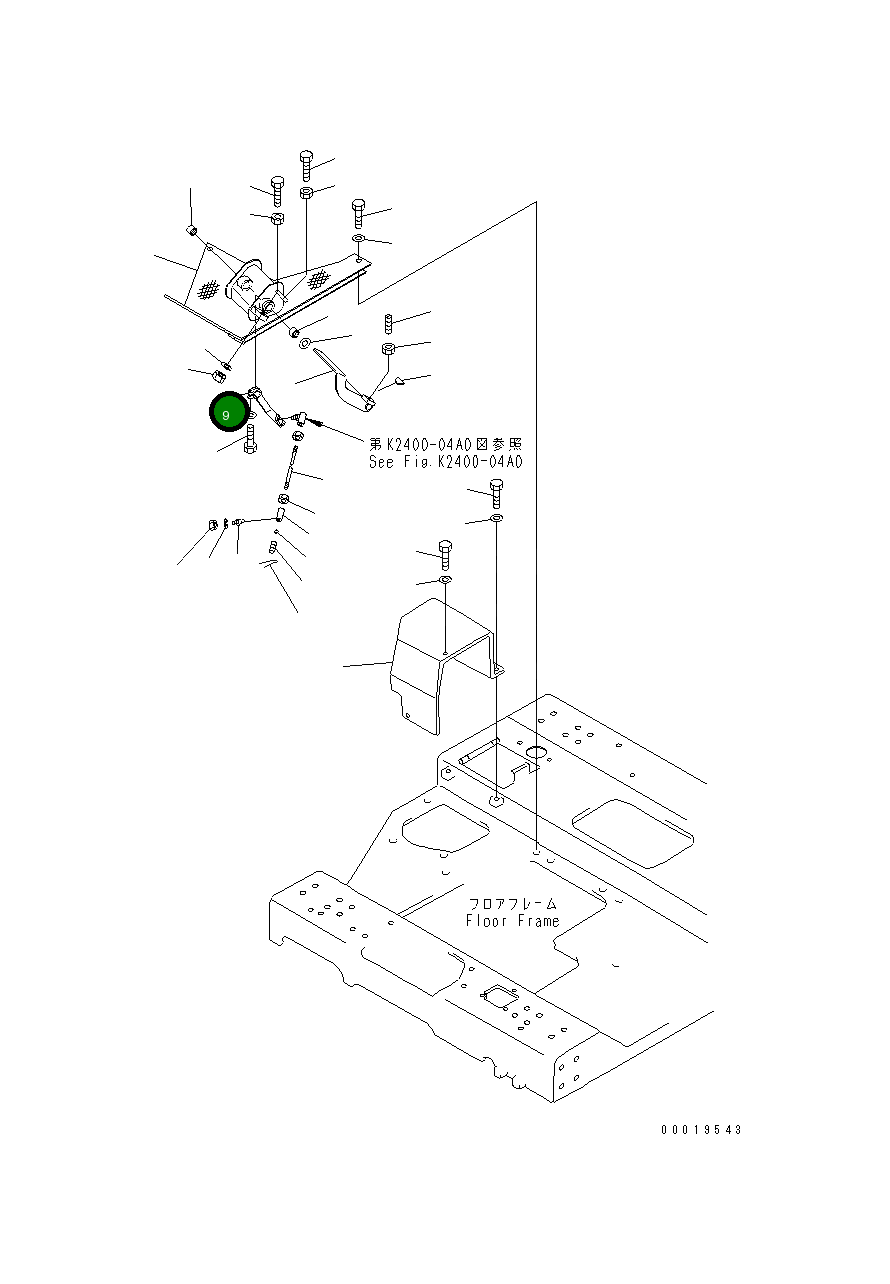 9

第K2400-04A0図参照
See Fig.K2400-04A0

フロアフレーム
Floor Frame

00019543