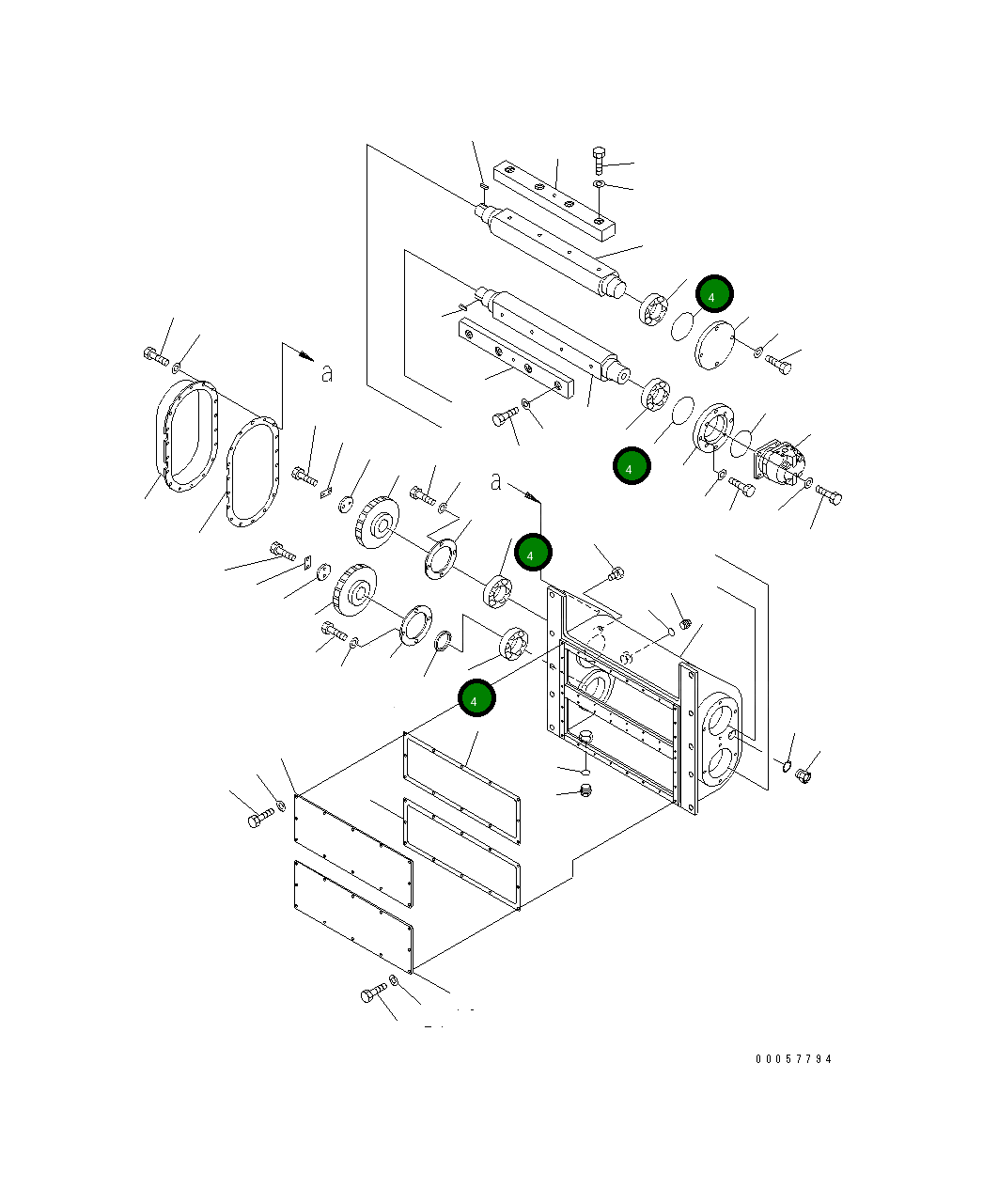 4
a
4
a
4
4
00057794