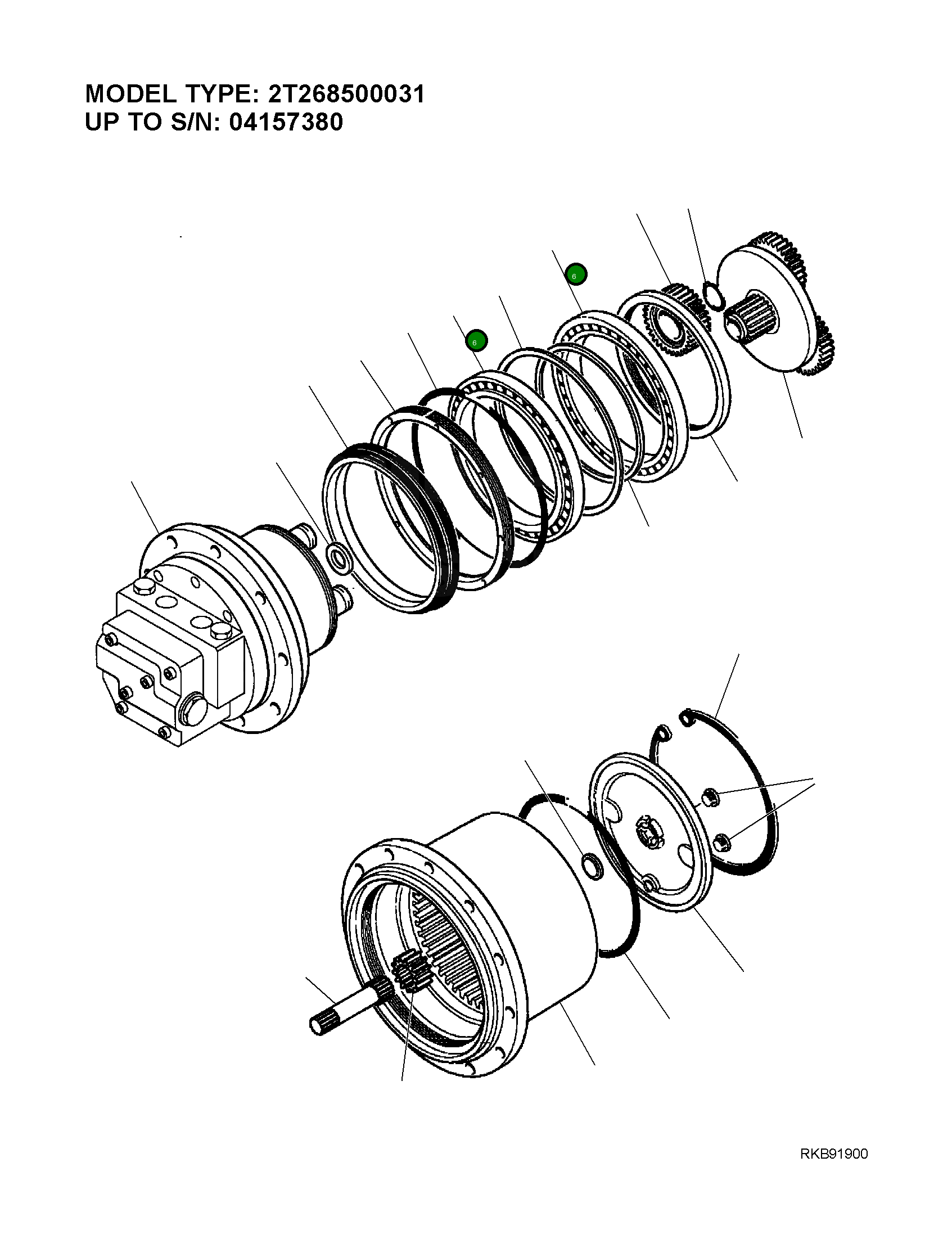 MODEL TYPE: 2T268500031
UP TO S/N: 04157380

6

6

RKB91900