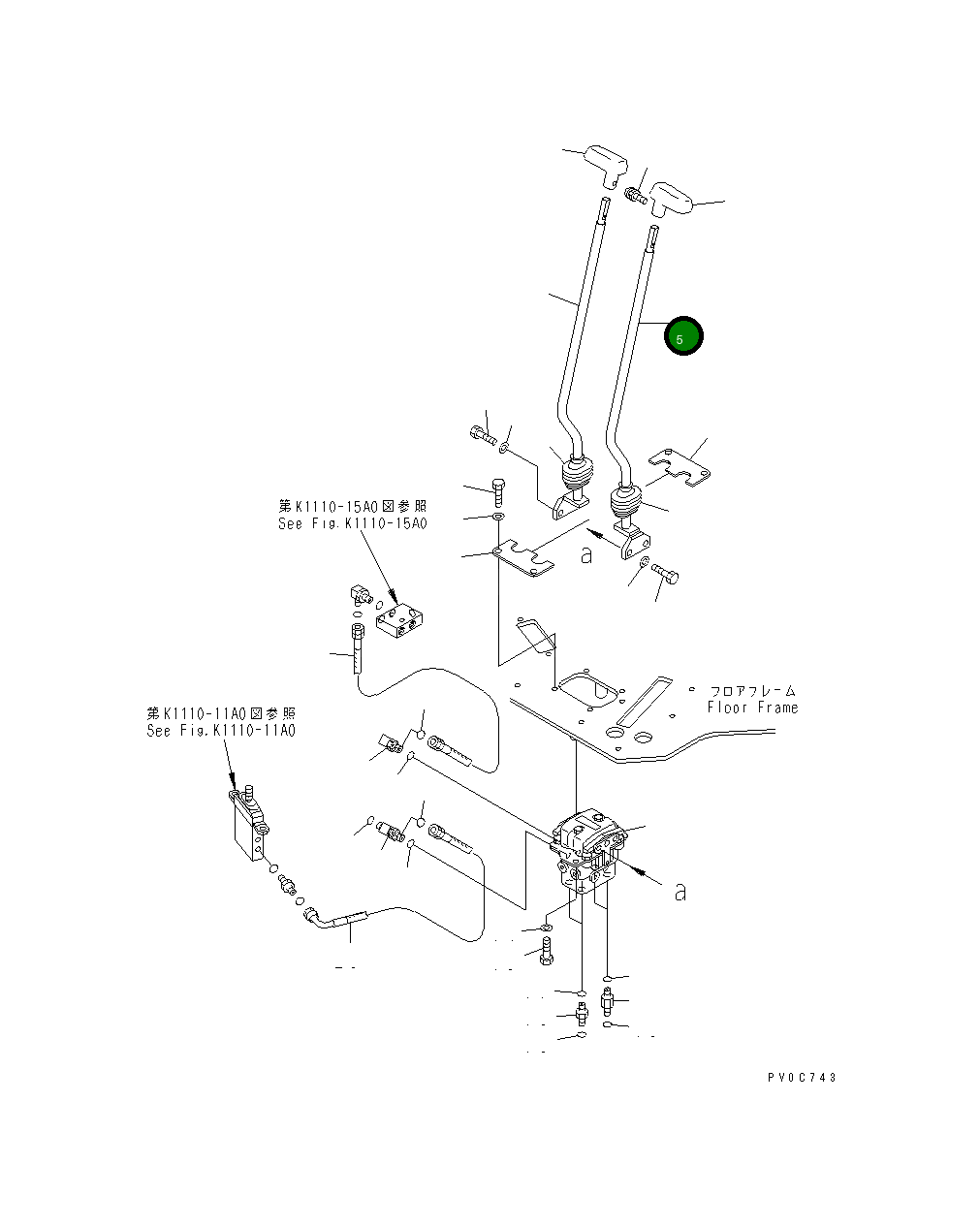 5

第K1110-15A0図参照
See Fig.K1110-15A0

a

フロアフレーム
Floor Frame

第K1110-11A0図参照
See Fig.K1110-11A0

a

PV0C743