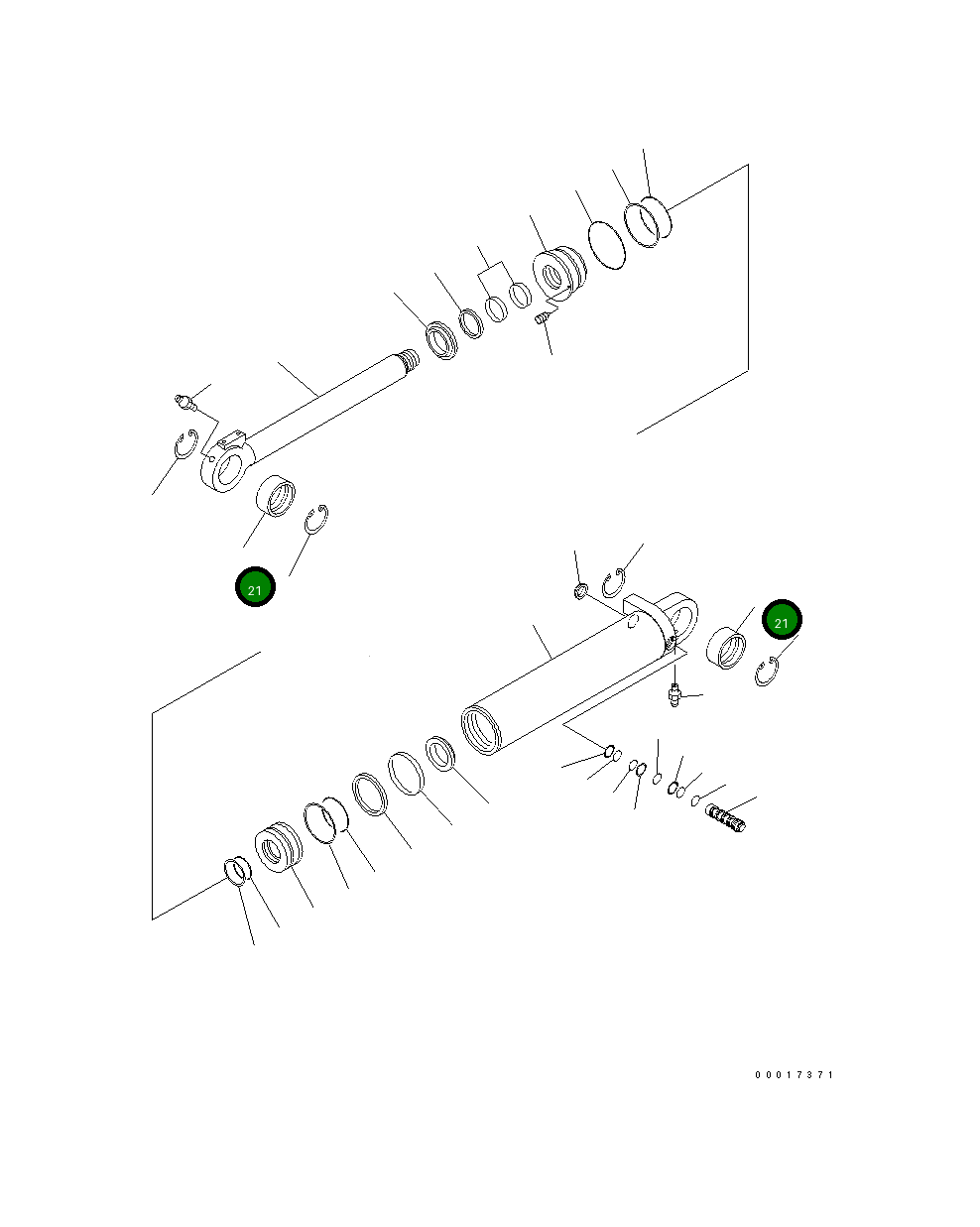 21

21

00017371