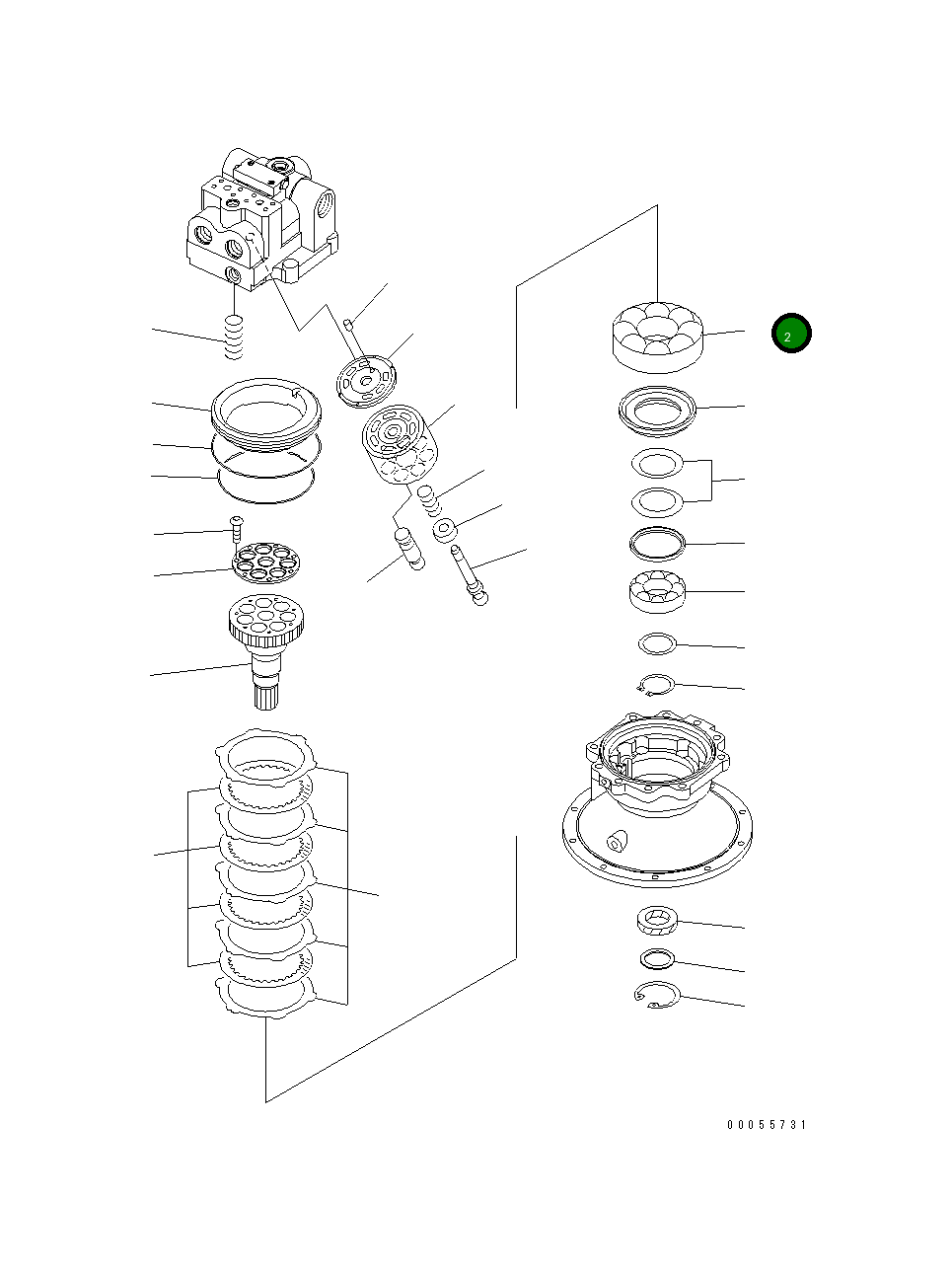 2

00055731