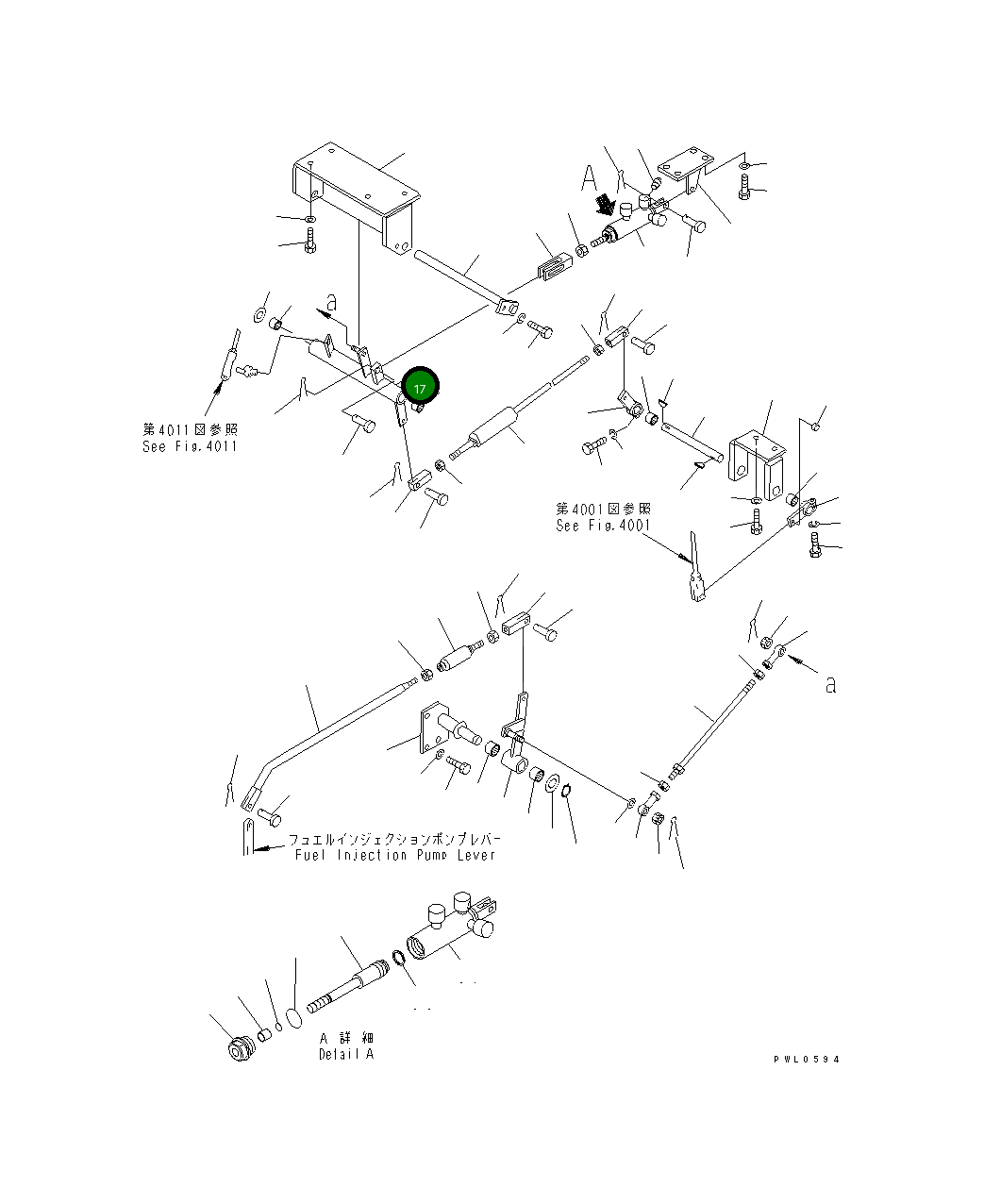 A

a

17

第4011図参照
See Fig.4011

第4001図参照
See Fig.4001

a

フュエルインジェクションポンプレバー
Fuel Injection Pump Lever

A 詳細
Detail A

PWL0594