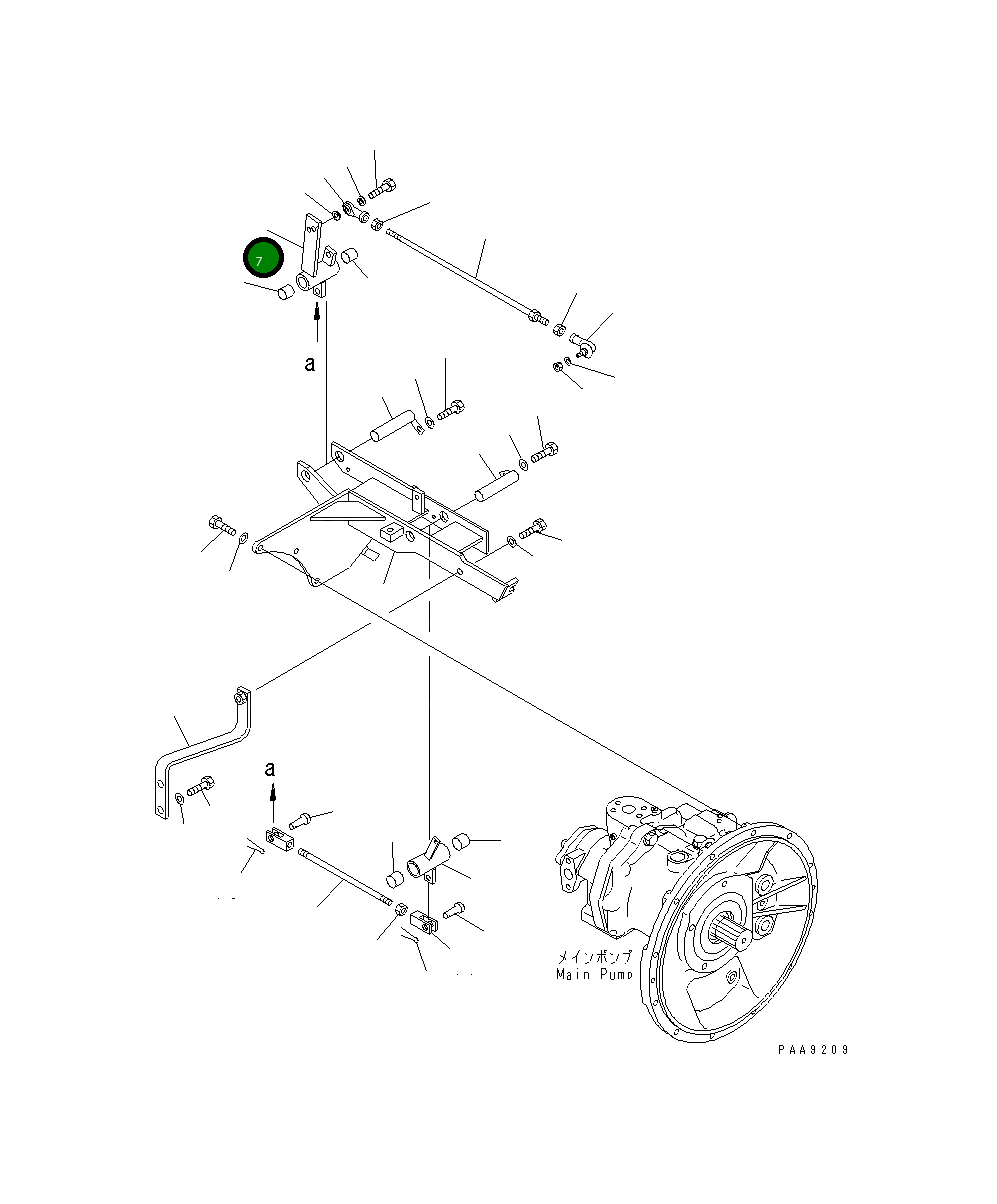 7

a

a

メインポンプ
Main Pump

PAA9209