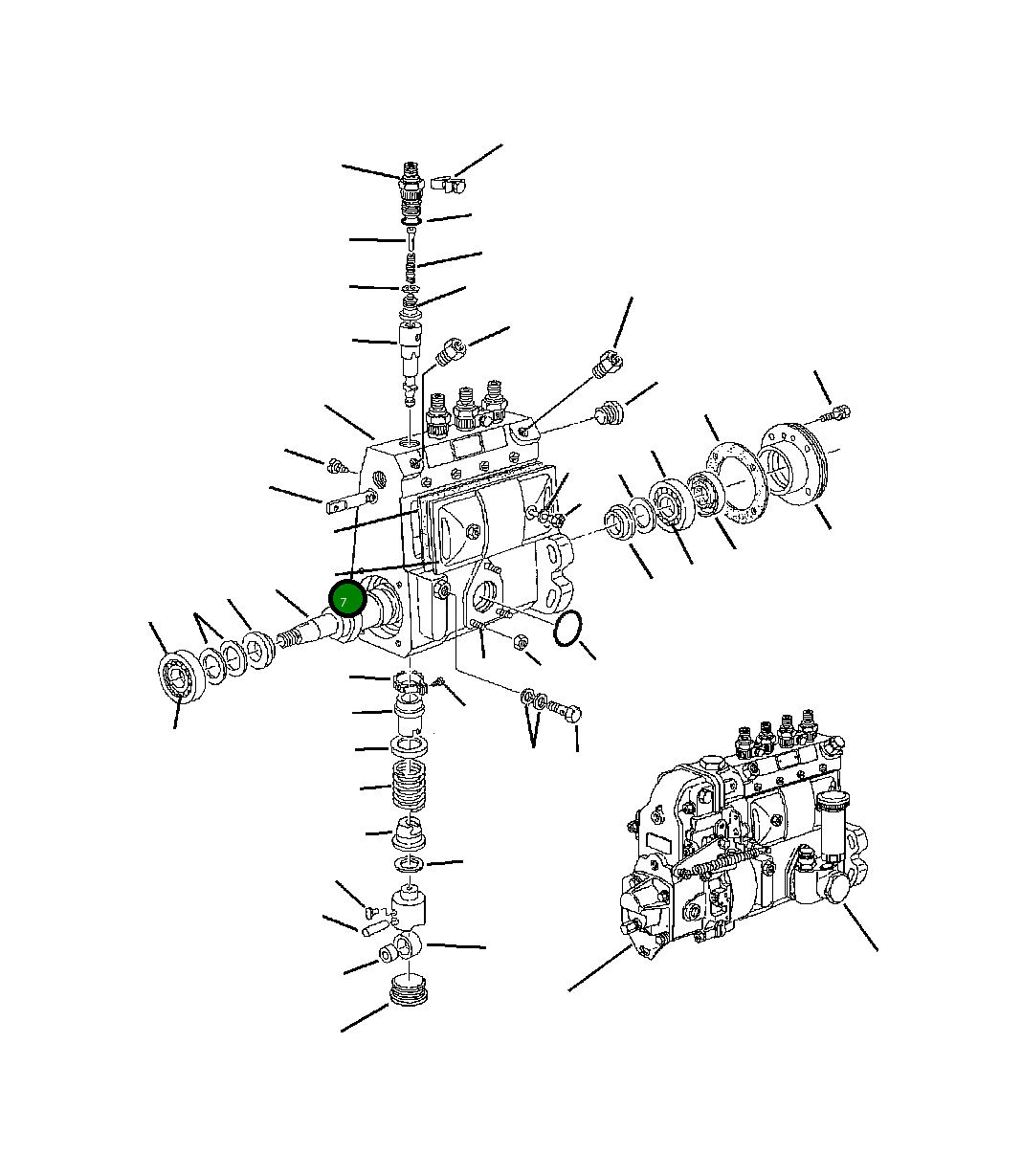 7