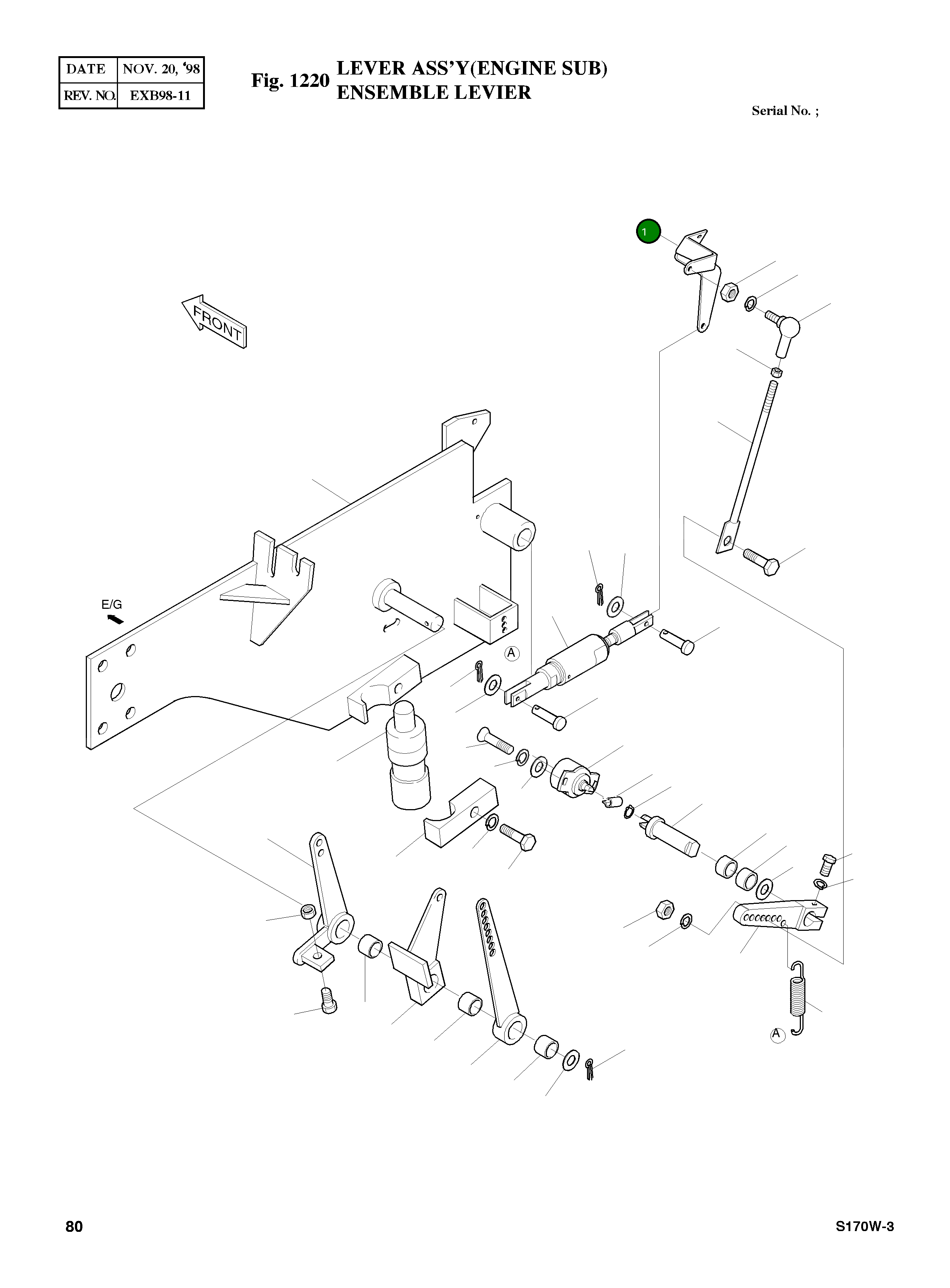 | DATE | NOV. 20, '98 |
|---|---|
| REV. NO. | EXB98-11 |

Fig. 1220 LEVER ASS'Y(ENGINE SUB)
ENSEMBLE LEVIER

Serial No. ;

1

FRONT

E/G

A

A

80

S170W-3