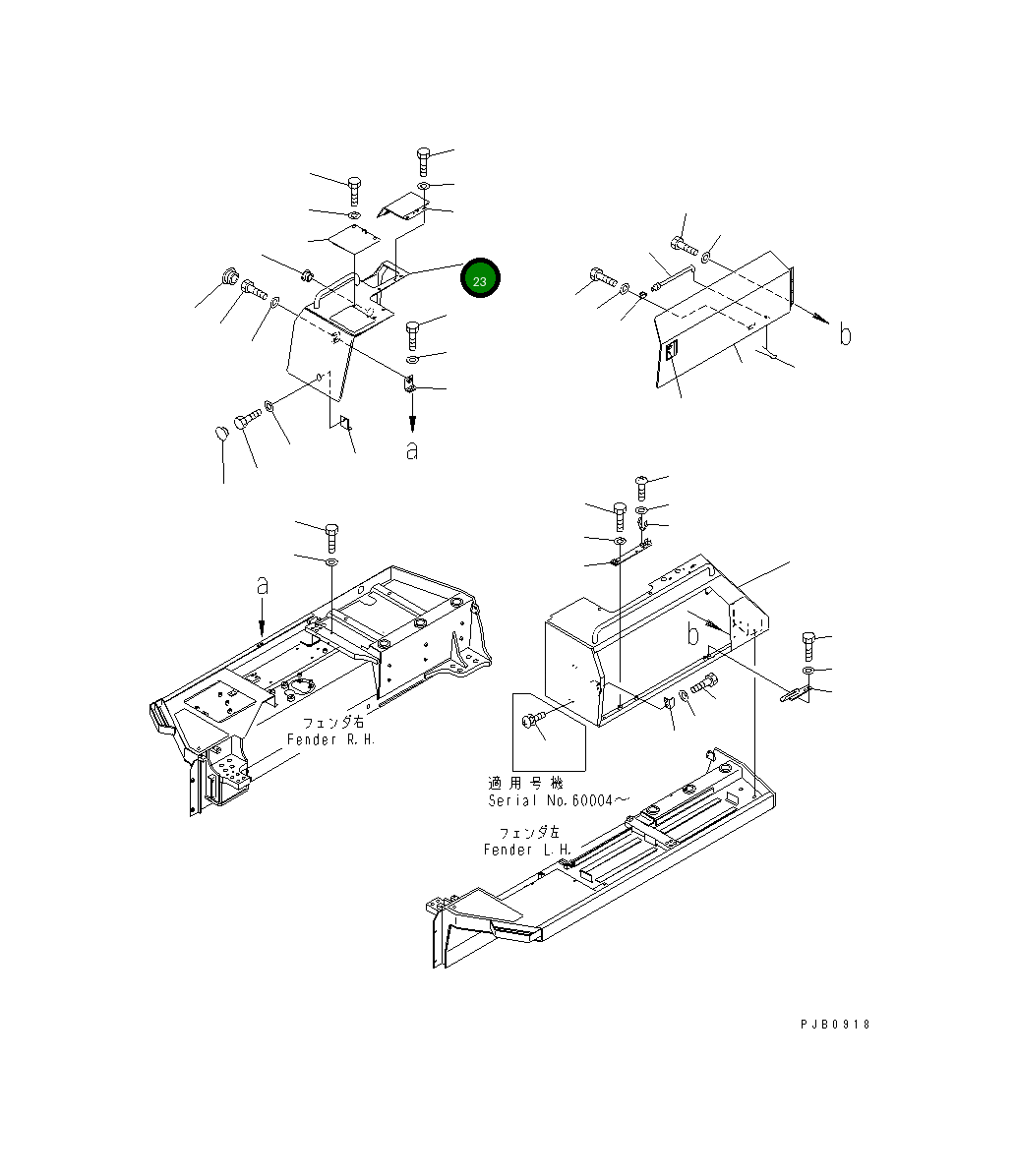 23

b

a

a

b

フェンダ右
Fender R.H.

適用号機
Serial No.60004～

フェンダ左
Fender L.H.

PJB0918