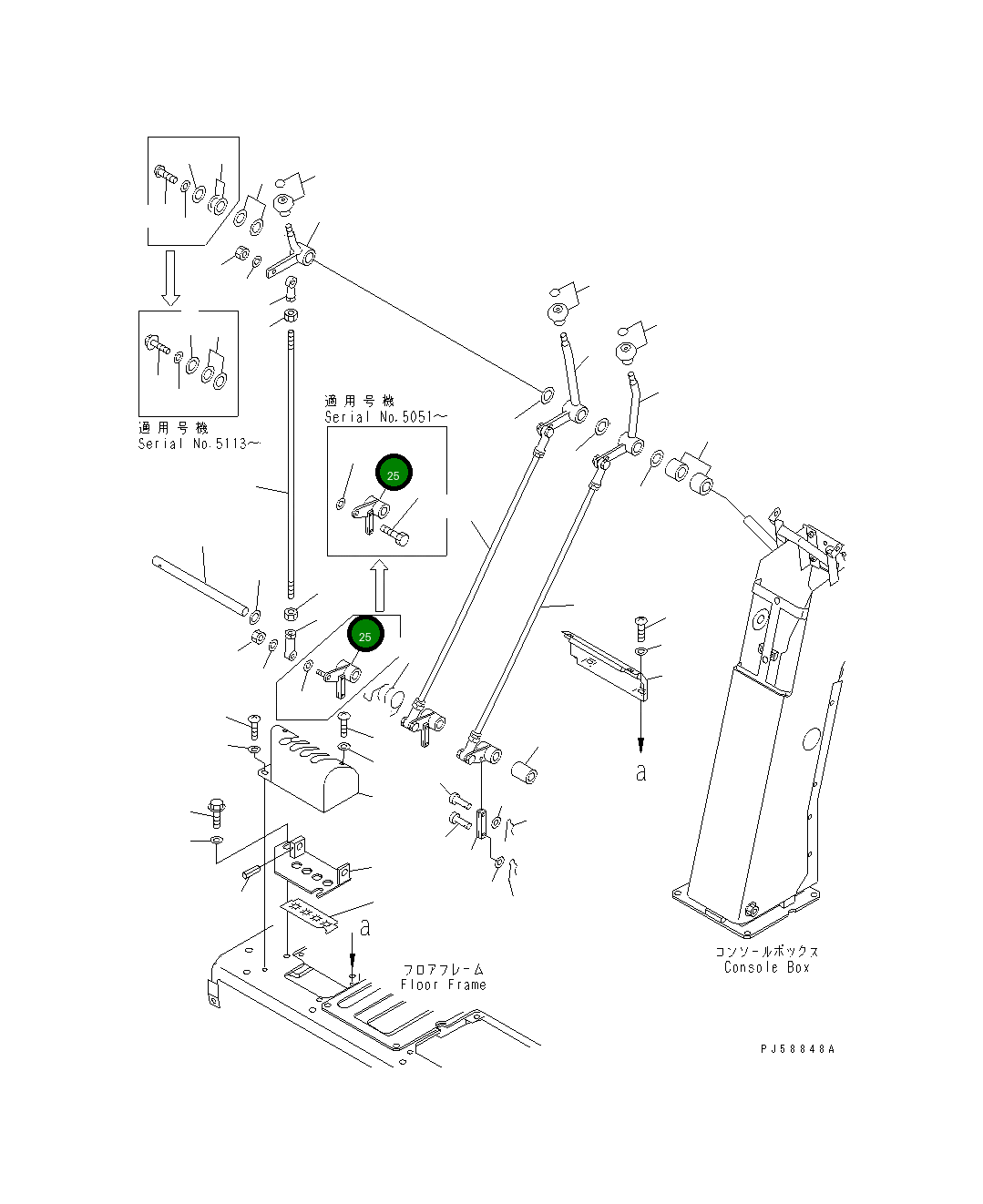 適用号機
Serial No.5113～

適用号機
Serial No.5051～

25

25

a

a

フロアフレーム
Floor Frame

コンソールボックス
Console Box

PJ58848A