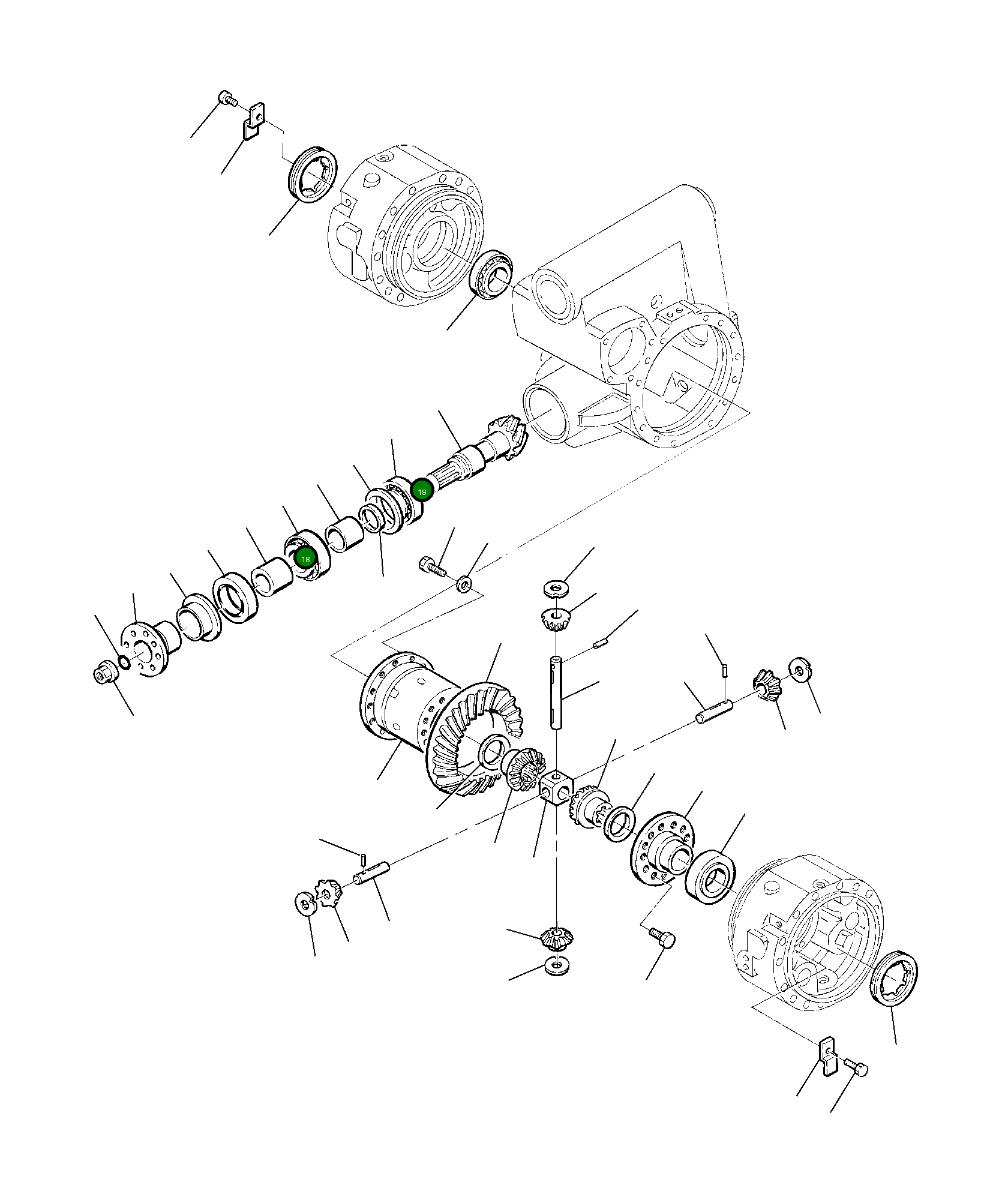 18
18