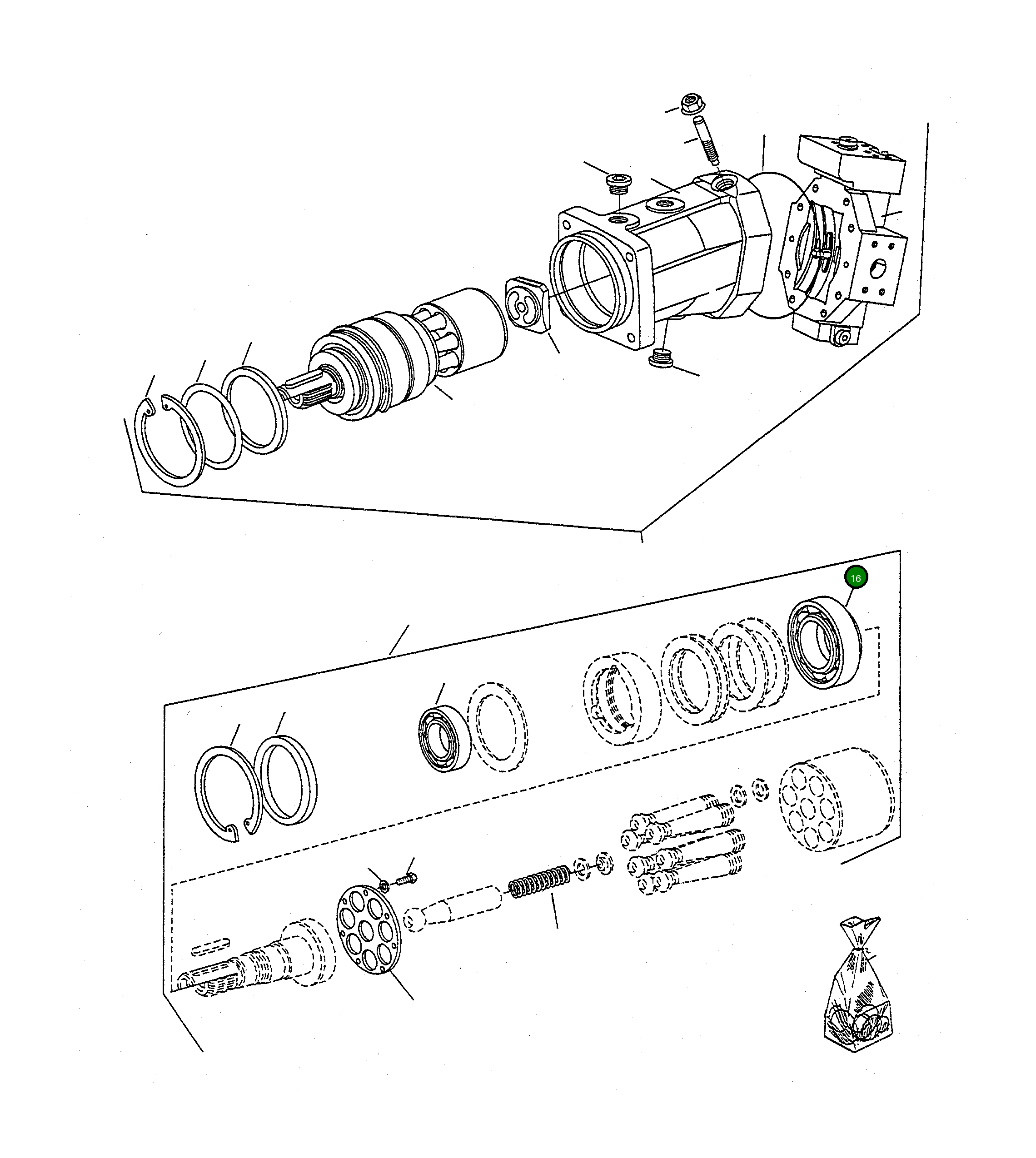 16