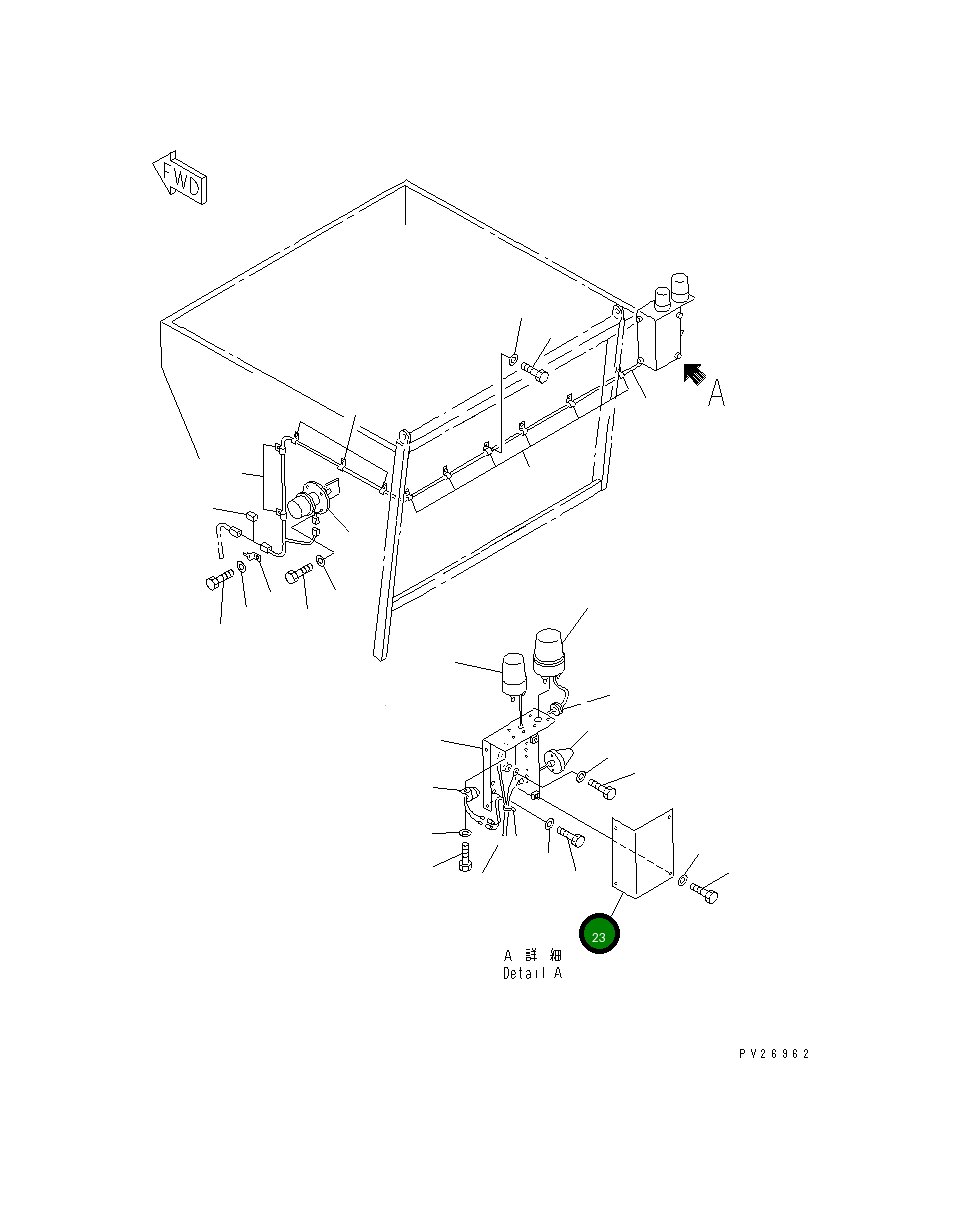 FWD

A

23

A 詳 細
Detail A

PV26962