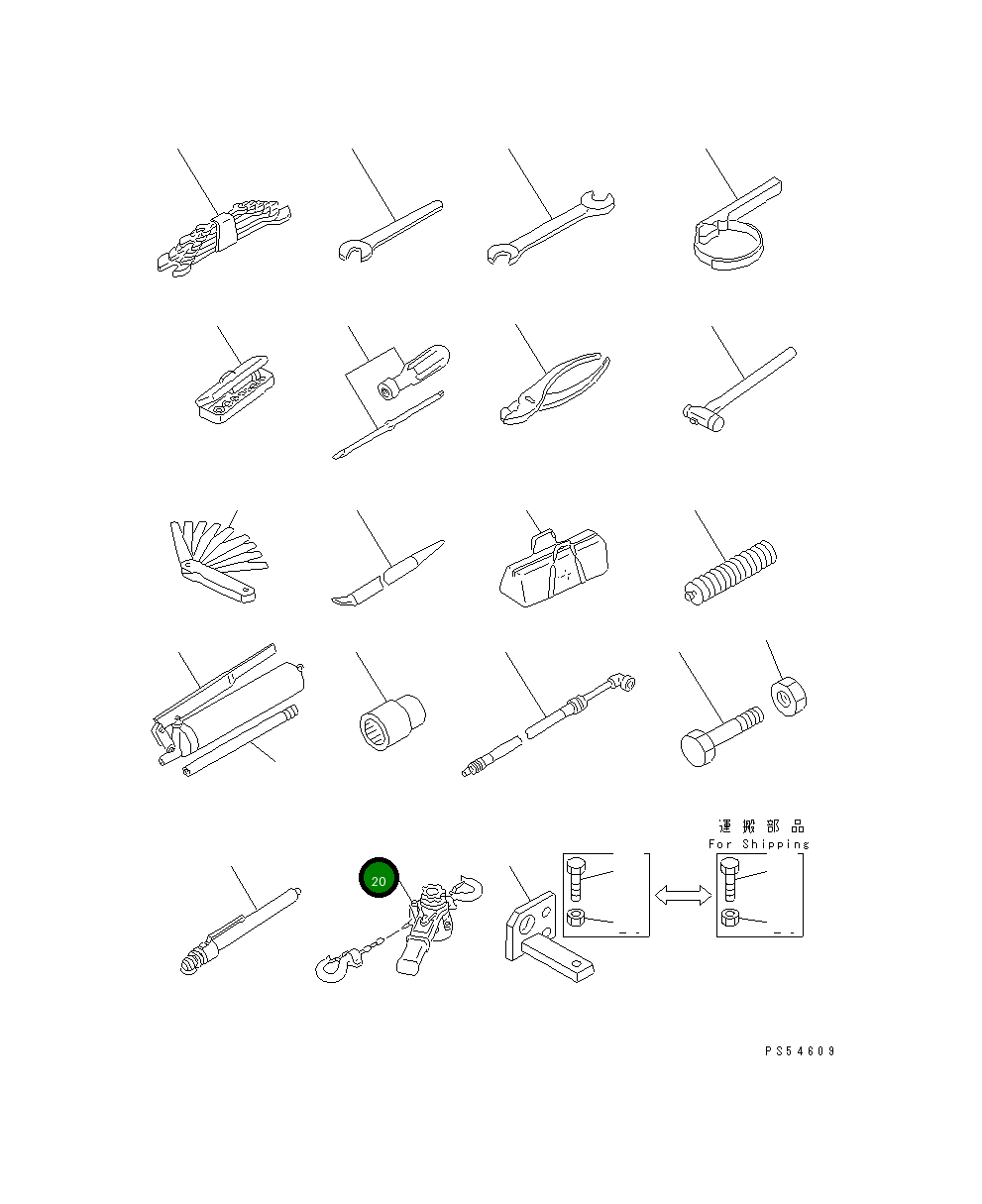 運搬部品
For Shipping

20

PS54609